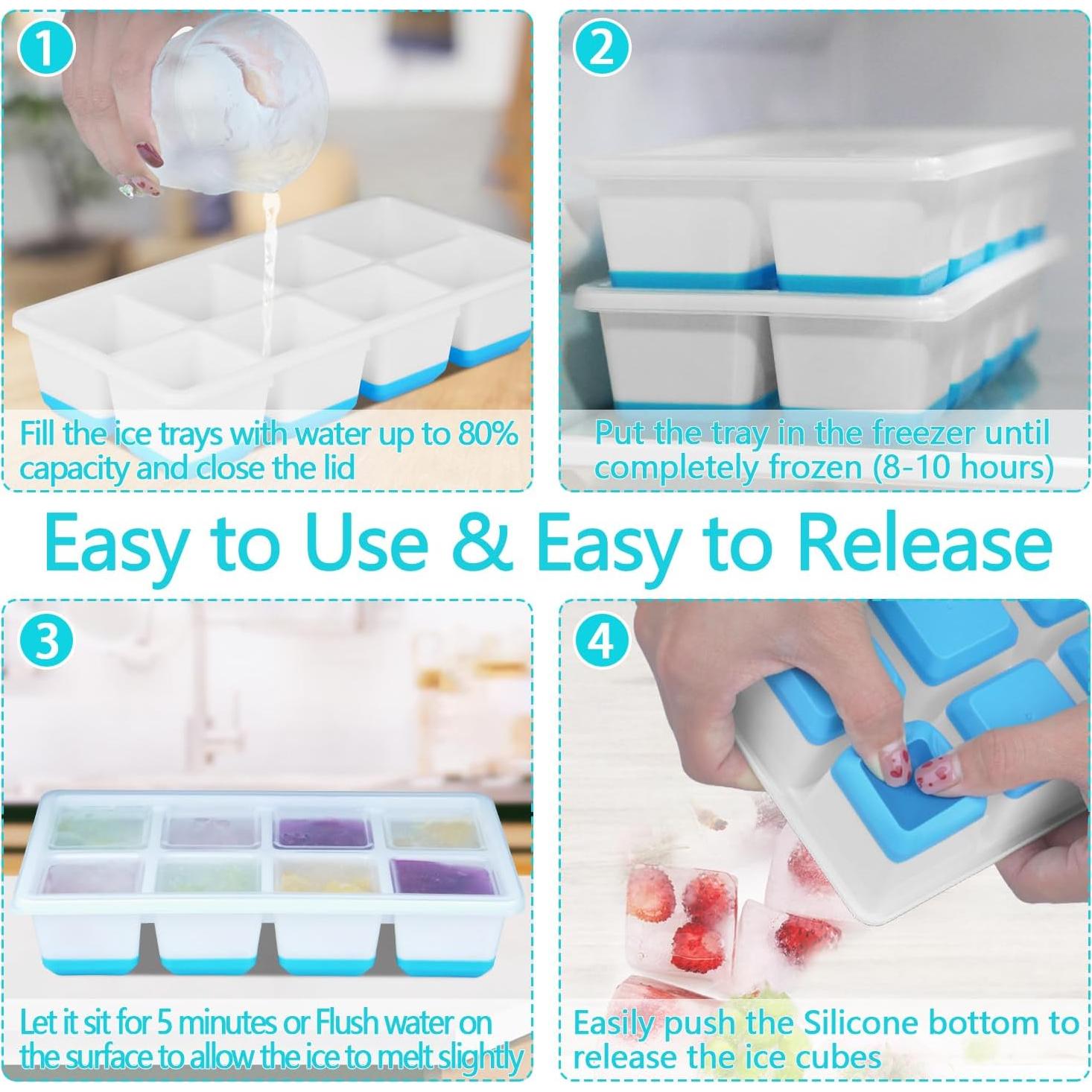 1

Fill the ice trays with water up to 80% capacity and close the lid

2

Put the tray in the freezer until completely frozen (8-10 hours)

Easy to Use & Easy to Release

3

Let it sit for 5 minutes or Flush water on the surface to allow the ice to melt slightly

4

Easily push the Silicone bottom to release the ice cubes