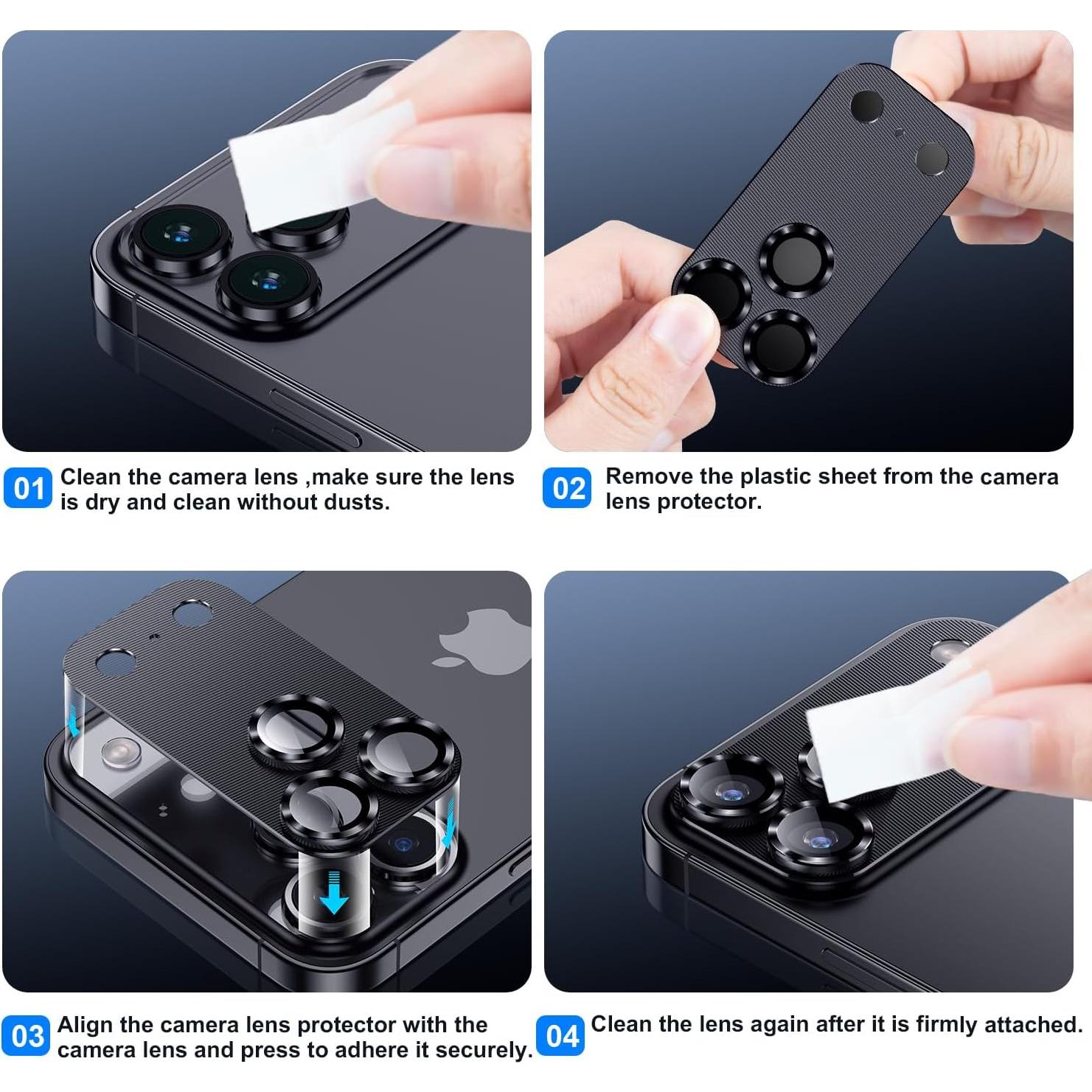 01 Clean the camera lens ,make sure the lens is dry and clean without dusts.

02 Remove the plastic sheet from the camera lens protector.

03 Align the camera lens protector with the camera lens and press to adhere it securely.

04 Clean the lens again after it is firmly attached.