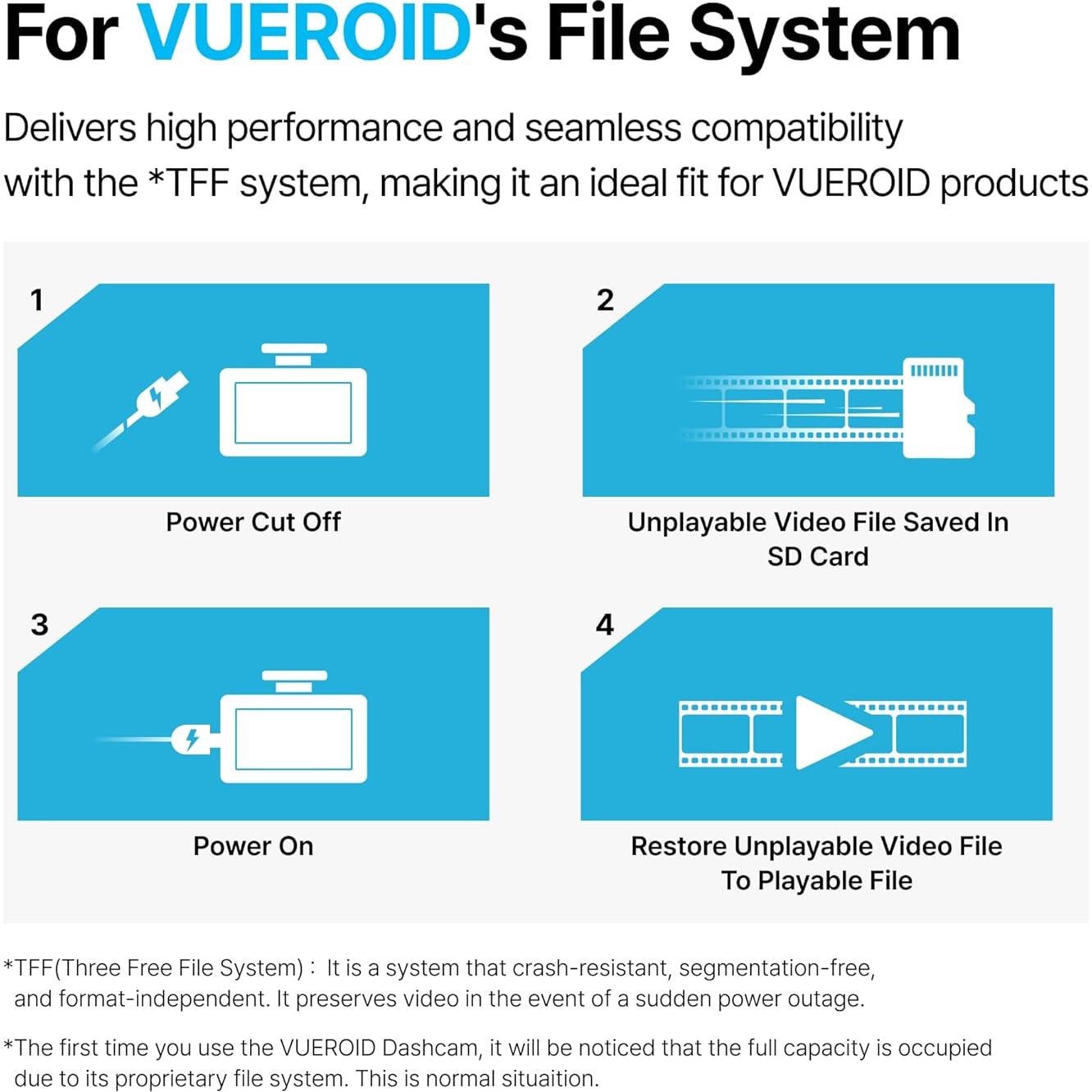 For VUEROID's File System

Delivers high performance and seamless compatibility with the *TFF system, making it an ideal fit for VUEROID products

1

Power Cut Off

2

Unplayable Video File Saved In SD Card

3

Power On

4

Restore Unplayable Video File To Playable File

*TFF(Three Free File System) : It is a system that crash-resistant, segmentation-free, and format-independent. It preserves video in the event of a sudden power outage.

*The first time you use the VUEROID Dashcam, it will be noticed that the full capacity is occupied due to its proprietary file system. This is normal situaition.