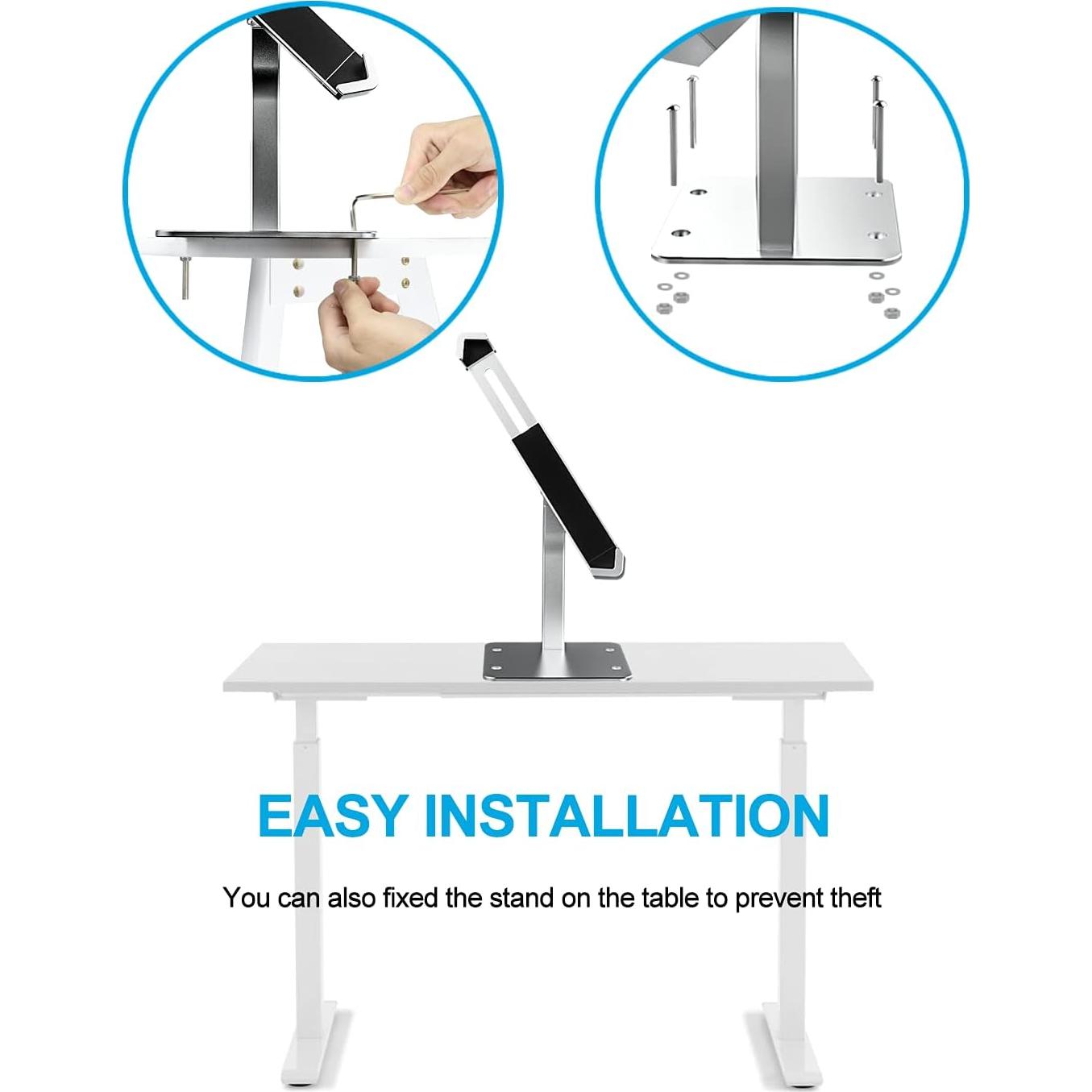 EASY INSTALLATION

You can also fixed the stand on the table to prevent theft