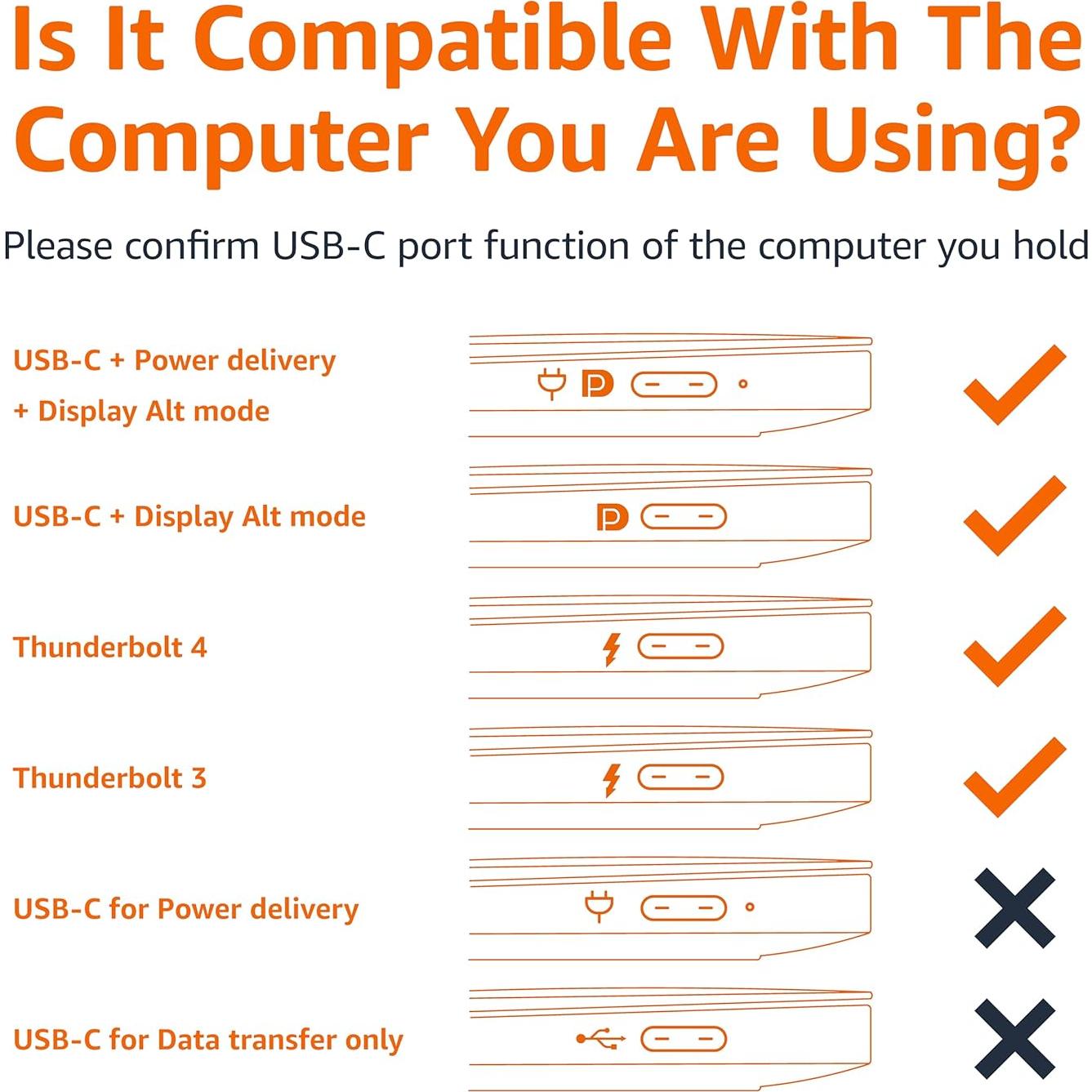 Is It Compatible With The Computer You Are Using?

Please confirm USB-C port function of the computer you hold

USB-C + Power delivery + Display Alt mode

USB-C + Display Alt mode

Thunderbolt 4

Thunderbolt 3

USB-C for Power delivery

USB-C for Data transfer only