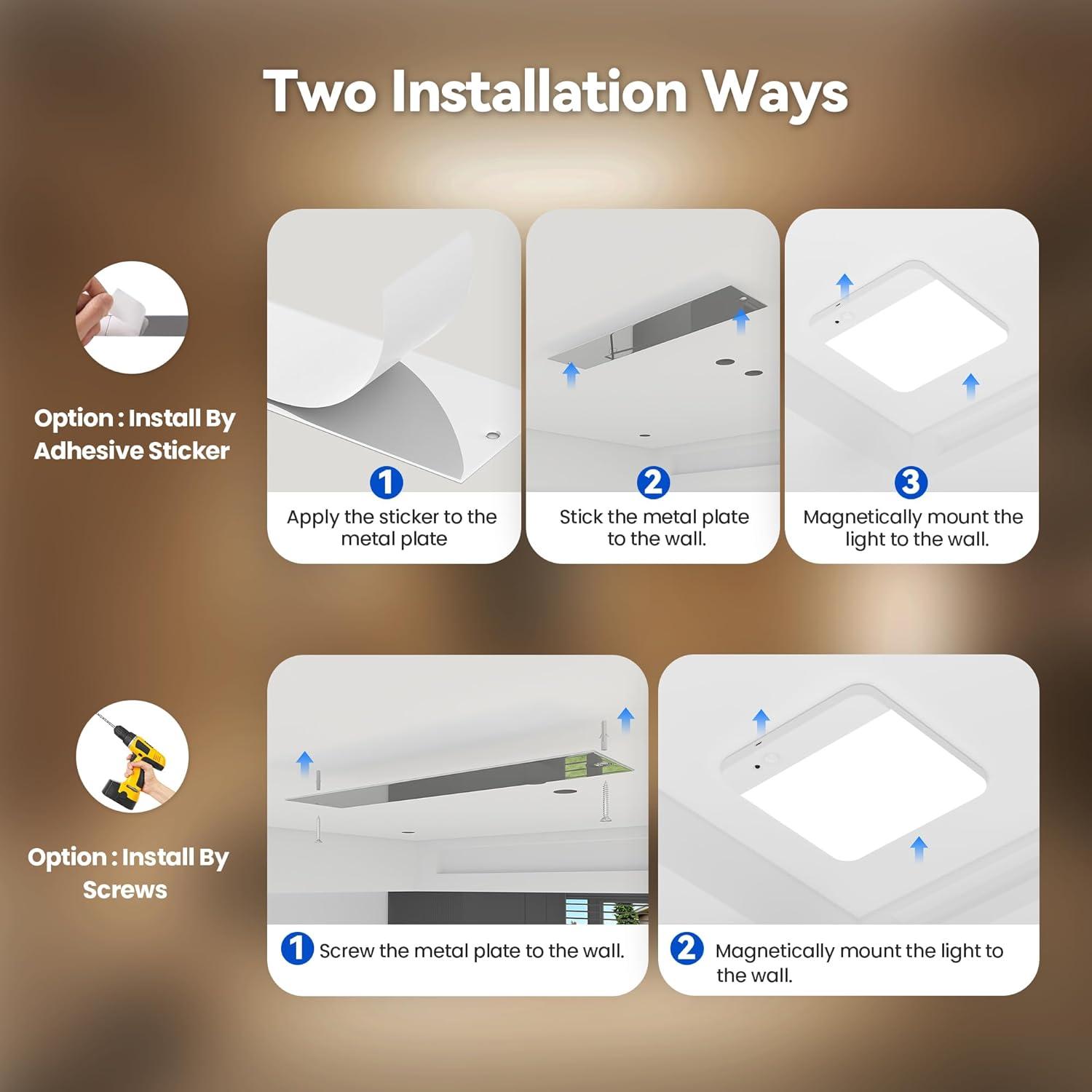 Two Installation Ways

Option : Install By Adhesive Sticker

1
Apply the sticker to the metal plate

2
Stick the metal plate to the wall.

3
Magnetically mount the light to the wall.

Option : Install By Screws

1 Screw the metal plate to the wall.

2 Magnetically mount the light to the wall.