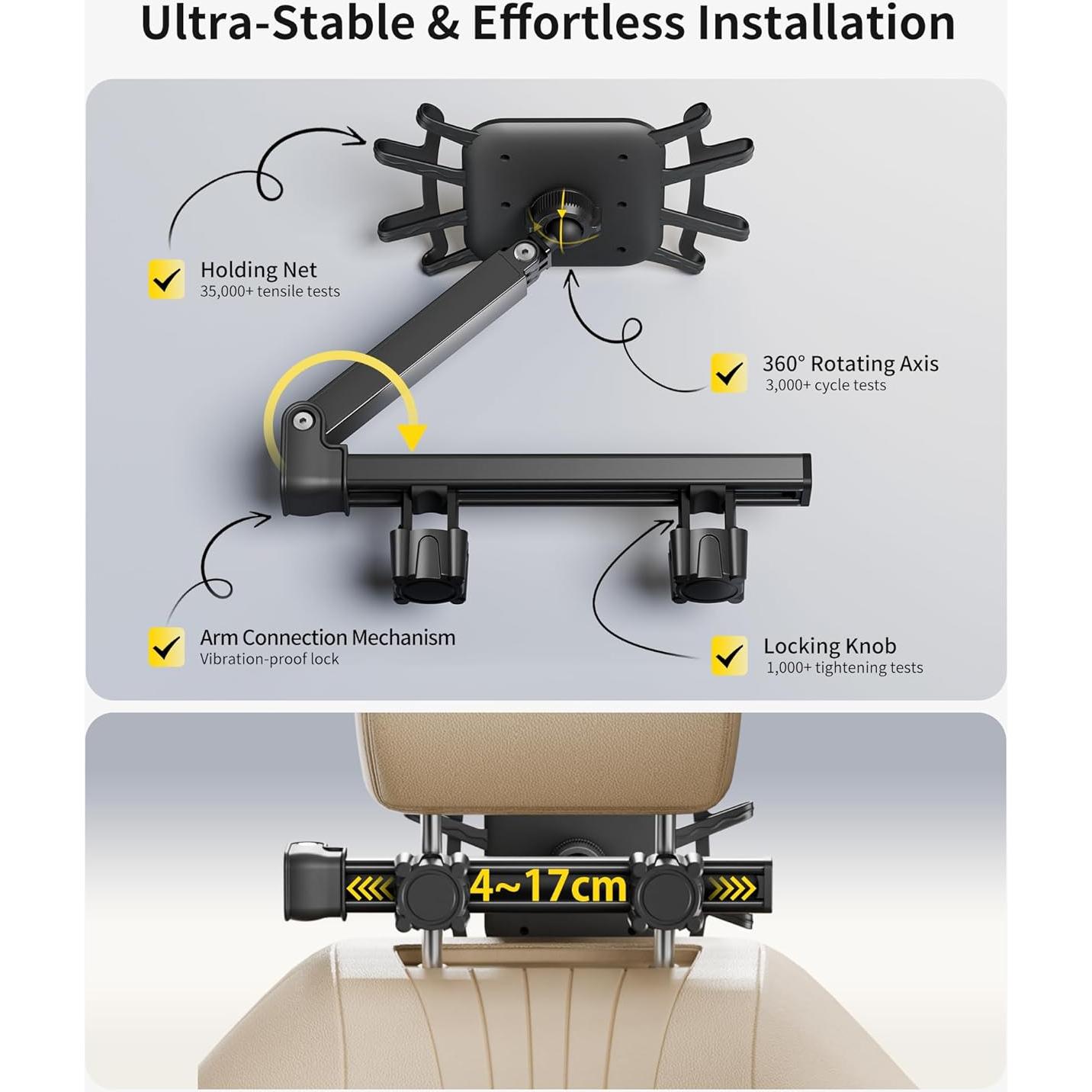 Ultra-Stable & Effortless Installation

Holding Net
35,000+ tensile tests

360° Rotating Axis
3,000+ cycle tests

Arm Connection Mechanism
Vibration-proof lock

Locking Knob
1,000+ tightening tests

4~17cm