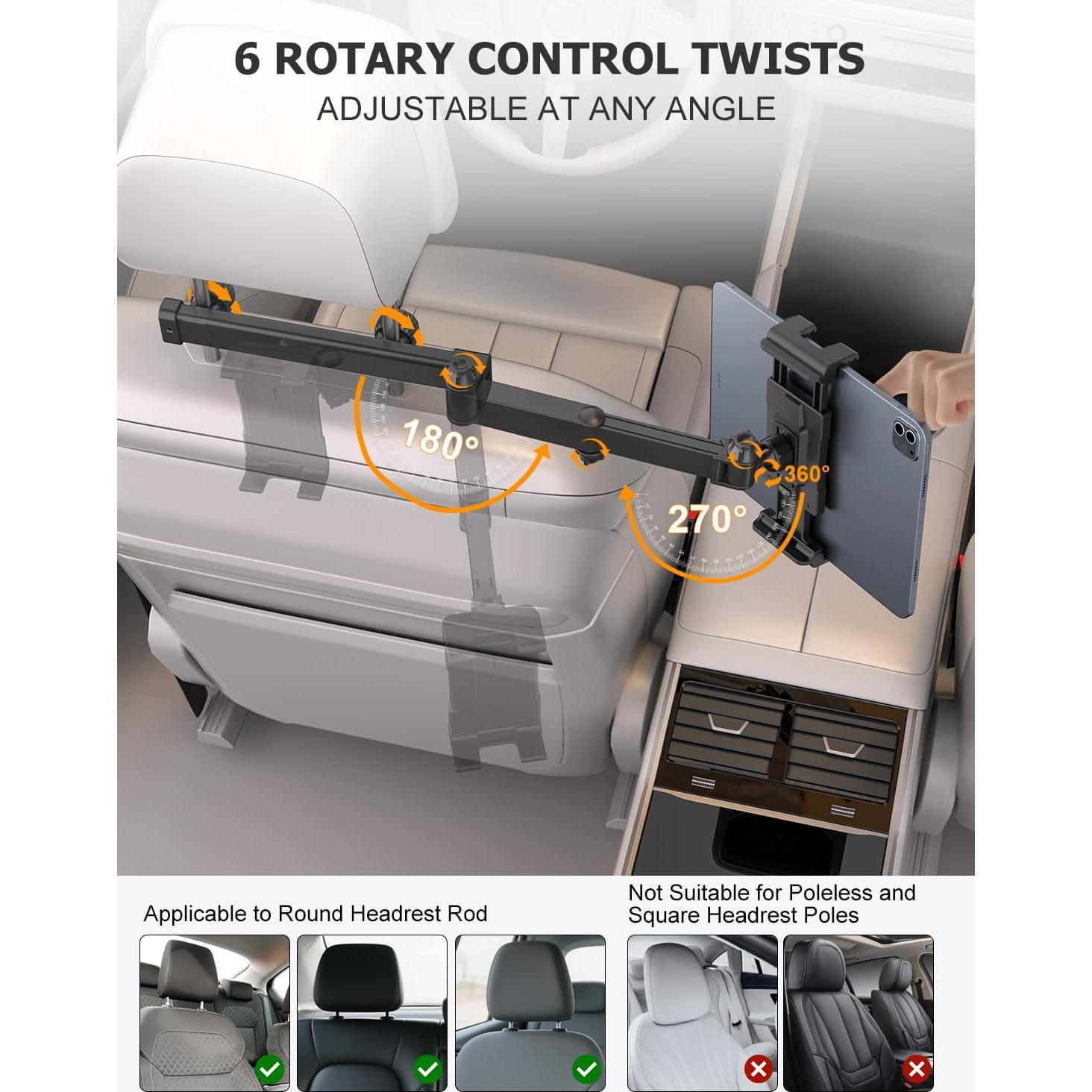 6 ROTARY CONTROL TWISTS
ADJUSTABLE AT ANY ANGLE

180°

360°

270°

Applicable to Round Headrest Rod

Not Suitable for Poleless and Square Headrest Poles