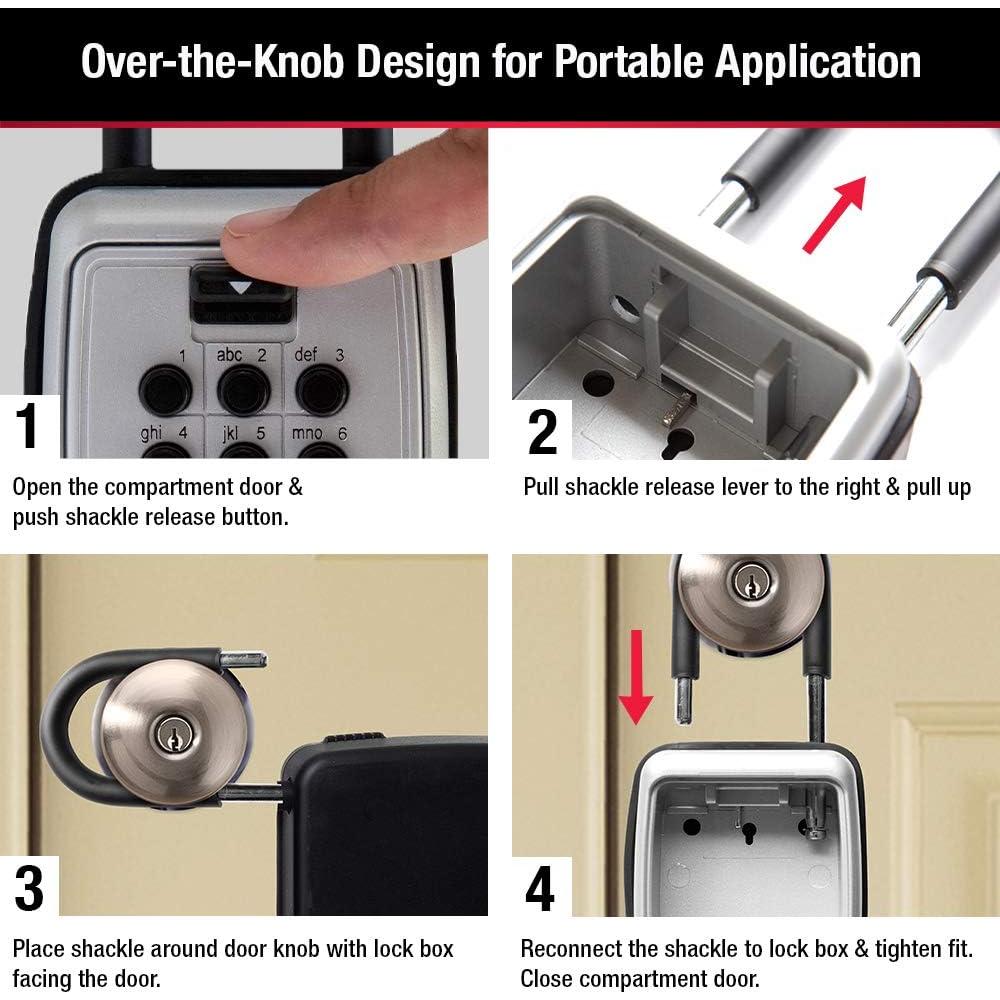 Over-the-Knob Design for Portable Application

1 abc 2 def 3
ghi 4 jkl 5 mno 6

1

Open the compartment door & push shackle release button.

2

Pull shackle release lever to the right & pull up

3

Place shackle around door knob with lock box facing the door.

4

Reconnect the shackle to lock box & tighten fit. Close compartment door.