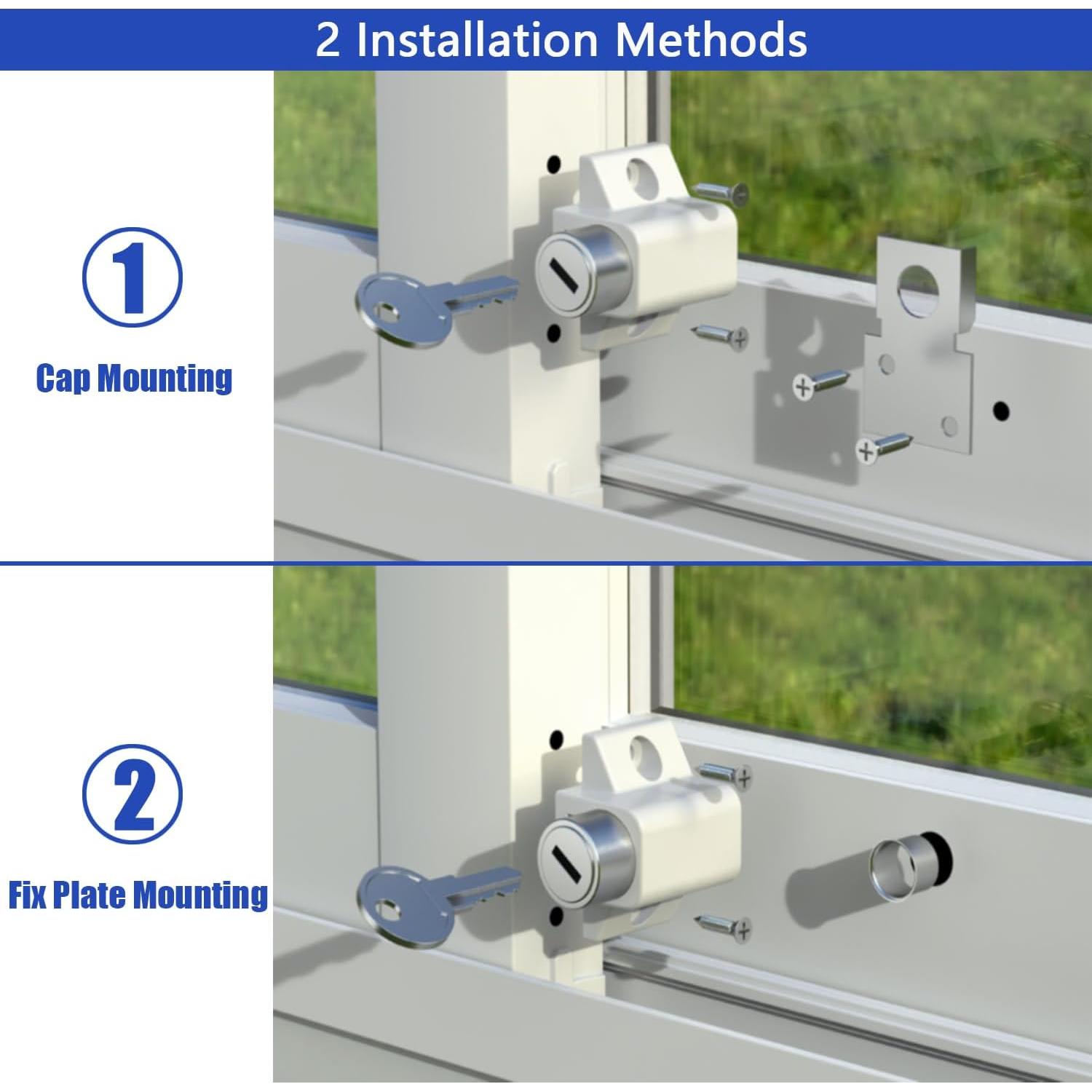 2 Installation Methods

①

Cap Mounting

②

Fix Plate Mounting