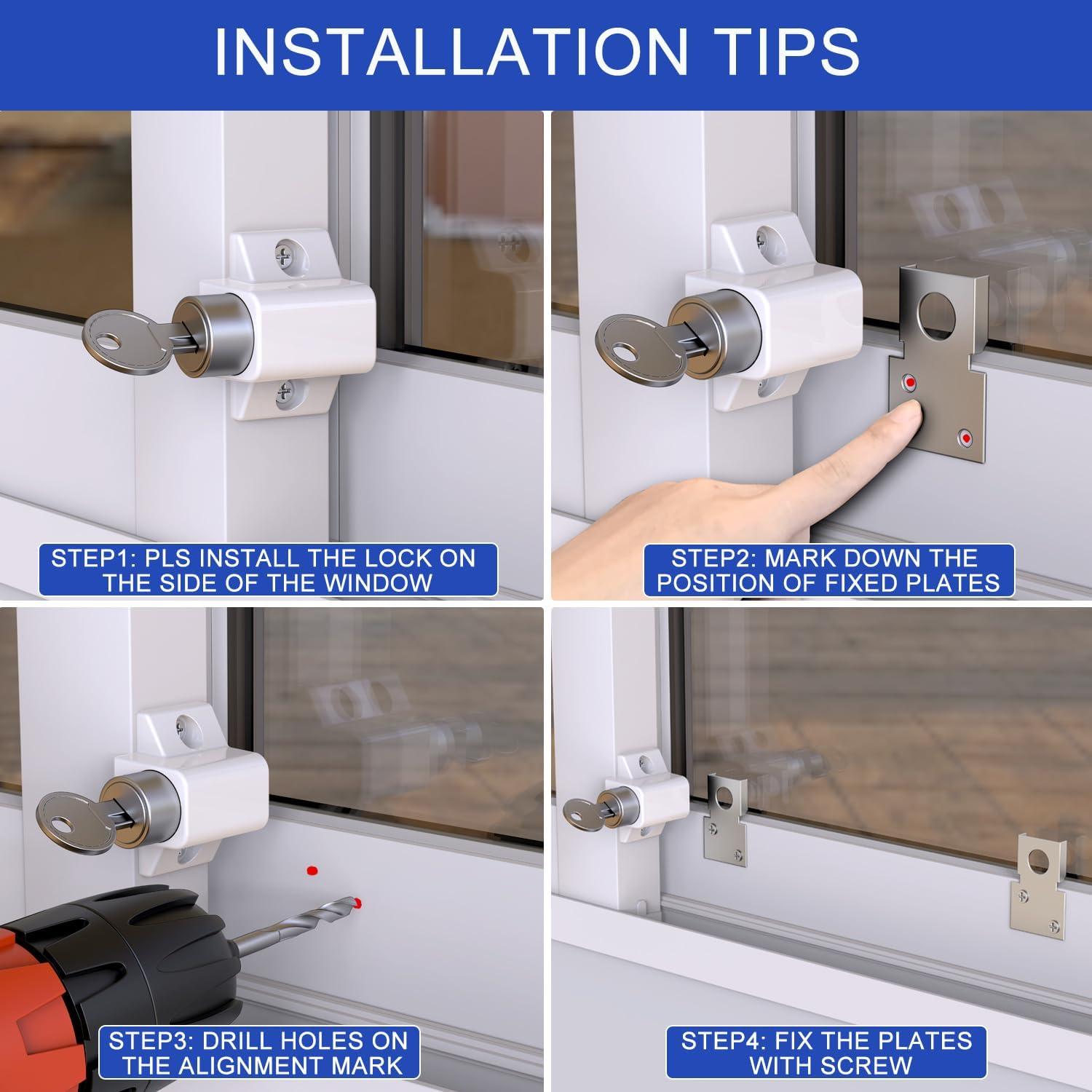 INSTALLATION TIPS

STEP1: PLS INSTALL THE LOCK ON THE SIDE OF THE WINDOW

STEP2: MARK DOWN THE POSITION OF FIXED PLATES

STEP3: DRILL HOLES ON THE ALIGNMENT MARK

STEP4: FIX THE PLATES WITH SCREW