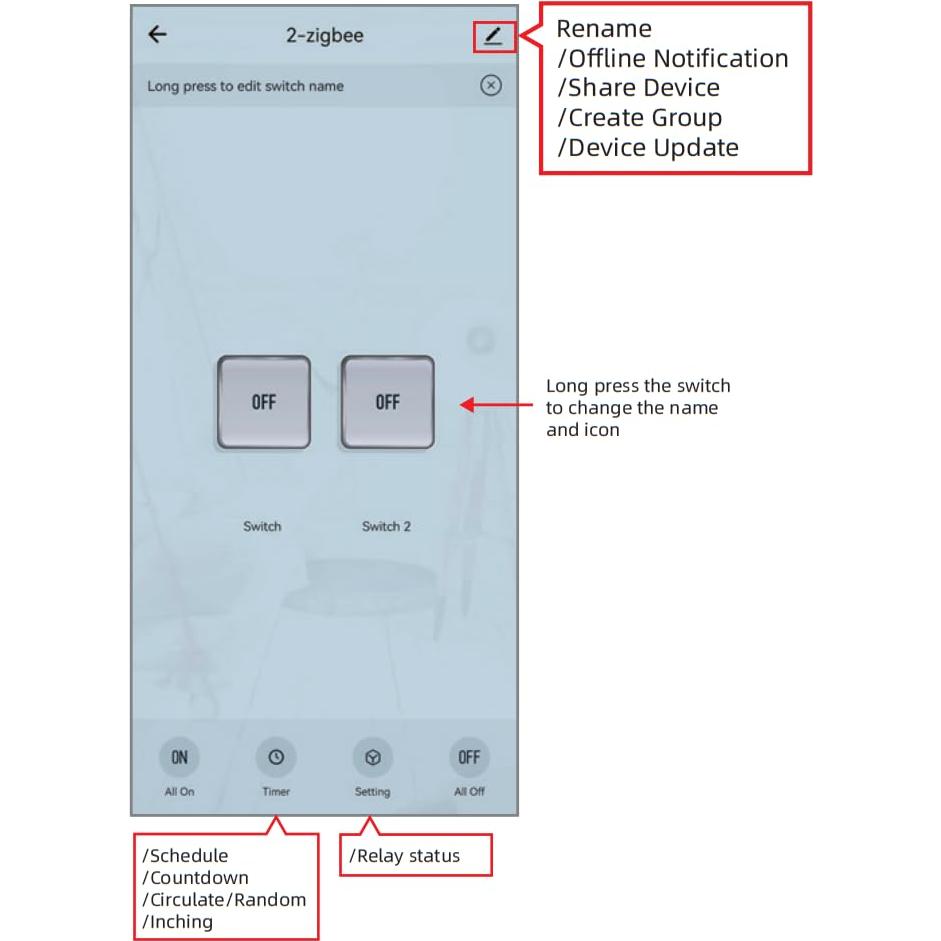 2-zigbee

Rename
/Offline Notification
/Share Device
/Create Group
/Device Update

Long press to edit switch name

OFF

OFF

Long press the switch to change the name and icon

Switch

Switch 2

ON
All On

Timer

Setting

OFF
All Off

/Schedule
/Countdown
/Circulate/Random
/Inching

/Relay status