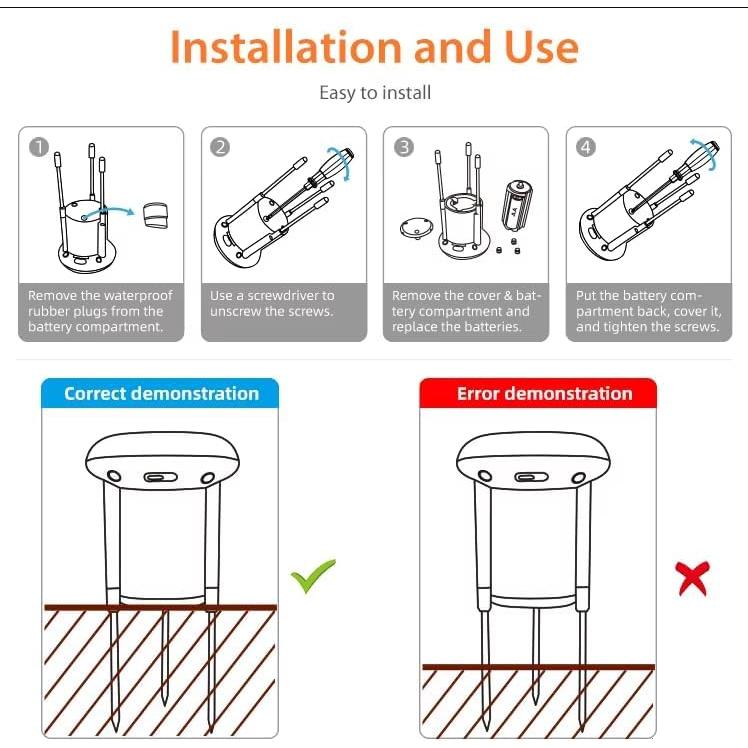 Installation and Use

Easy to install

1
Remove the waterproof rubber plugs from the battery compartment.

2
Use a screwdriver to unscrew the screws.

3
AA
Remove the cover & battery compartment and replace the batteries.

4
Put the battery compartment back, cover it, and tighten the screws.

Correct demonstration

Error demonstration