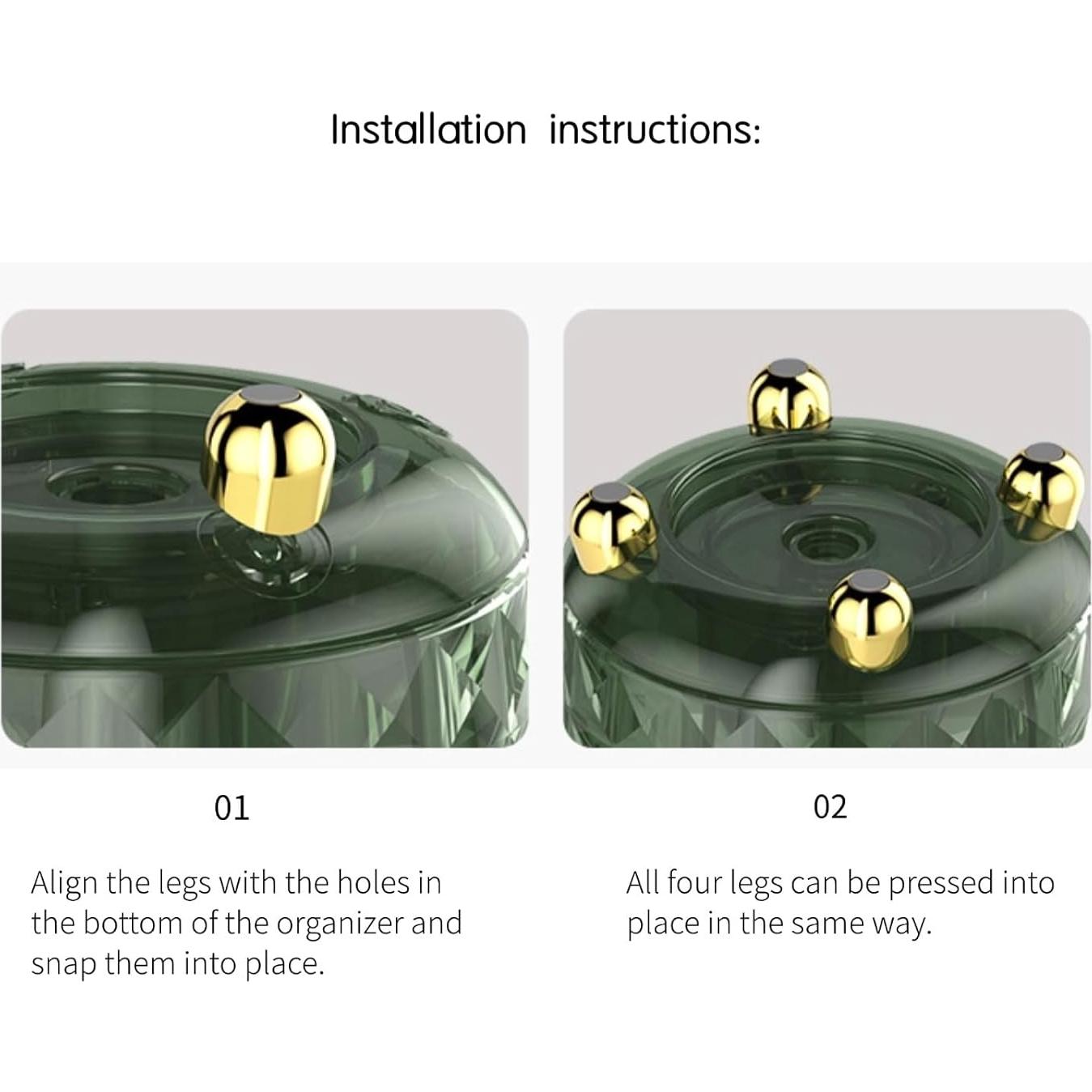 Installation instructions:

01

Align the legs with the holes in the bottom of the organizer and snap them into place.

02

All four legs can be pressed into place in the same way.