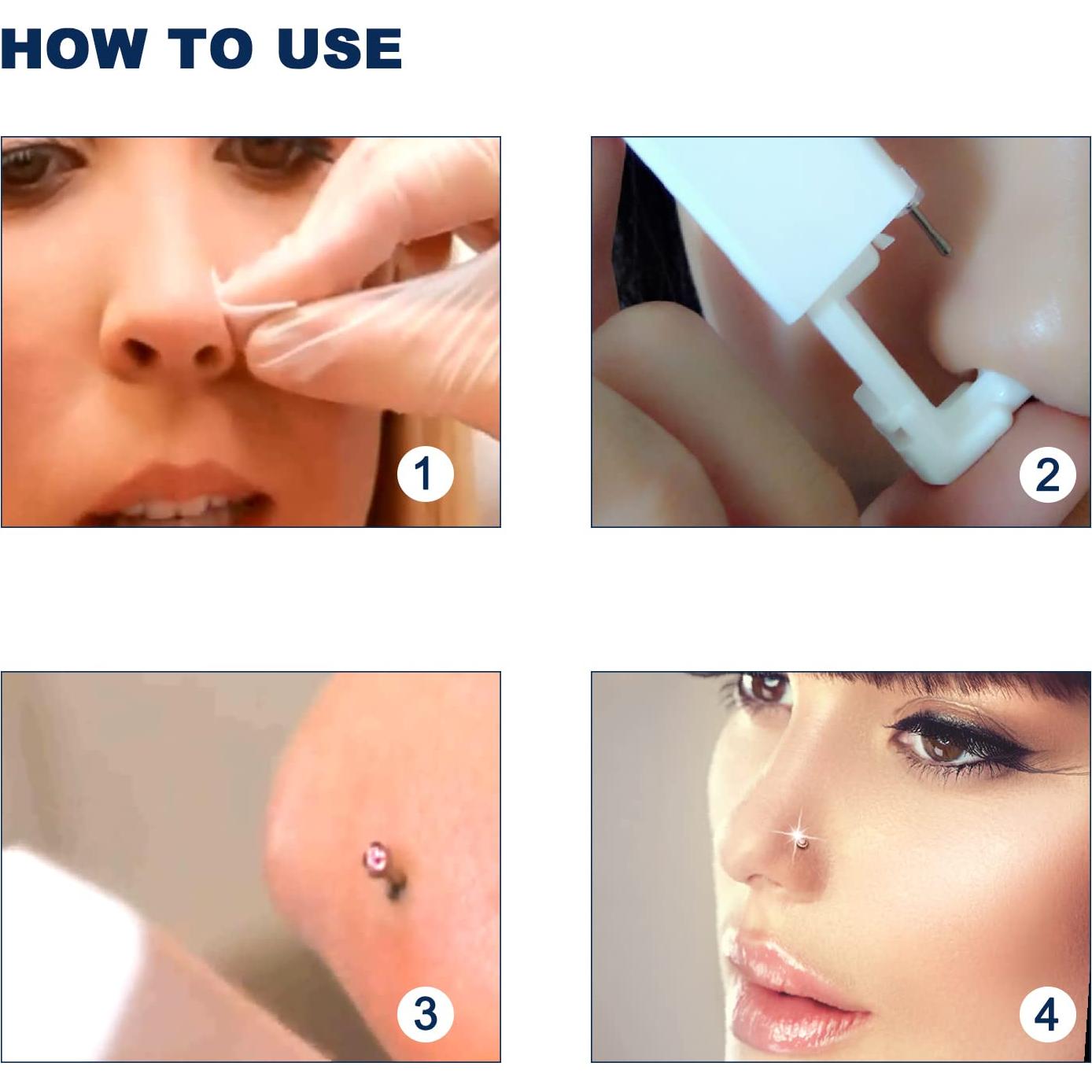 HOW TO USE

1

2

3

4