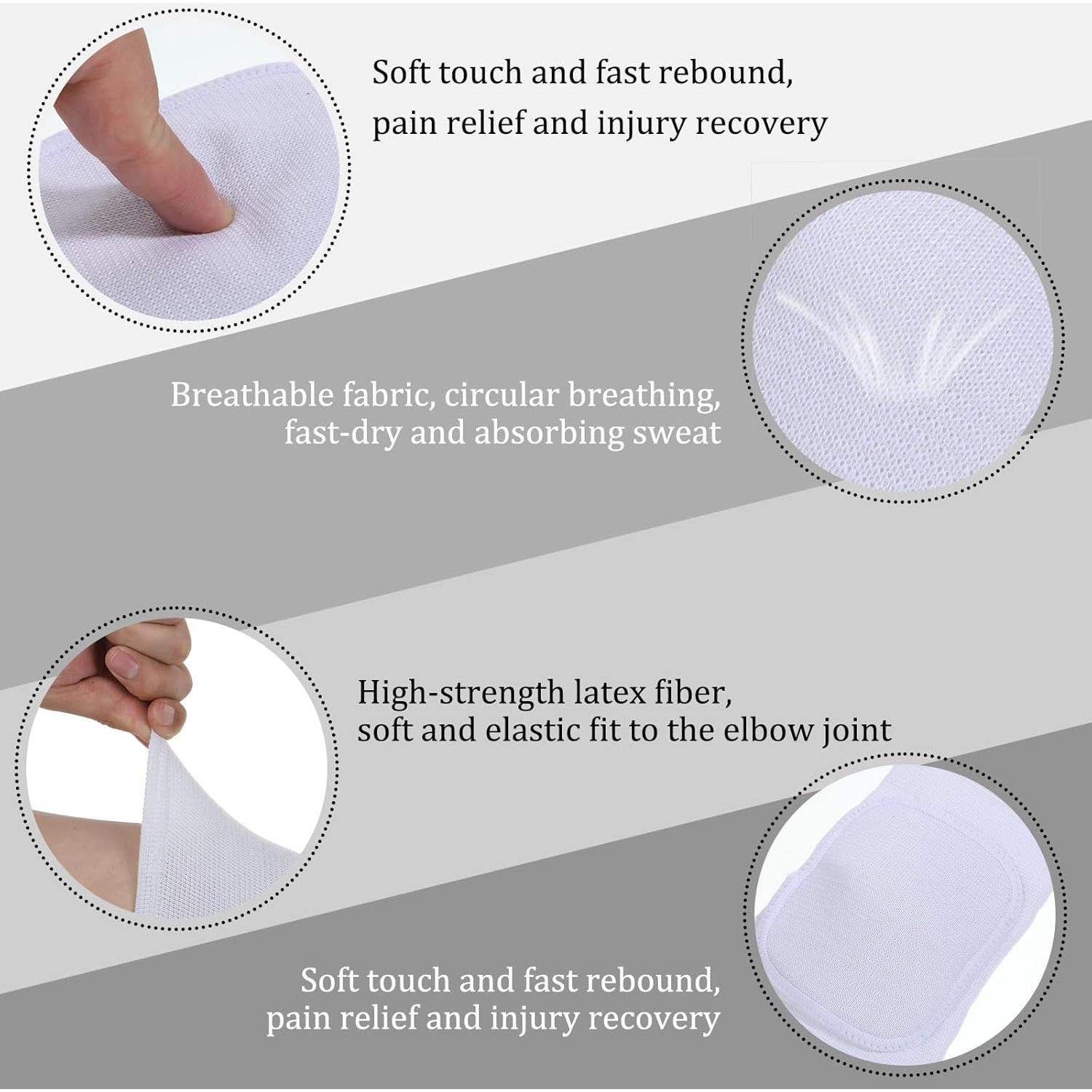 Soft touch and fast rebound,
pain relief and injury recovery

Breathable fabric, circular breathing,
fast-dry and absorbing sweat

High-strength latex fiber,
soft and elastic fit to the elbow joint

Soft touch and fast rebound,
pain relief and injury recovery