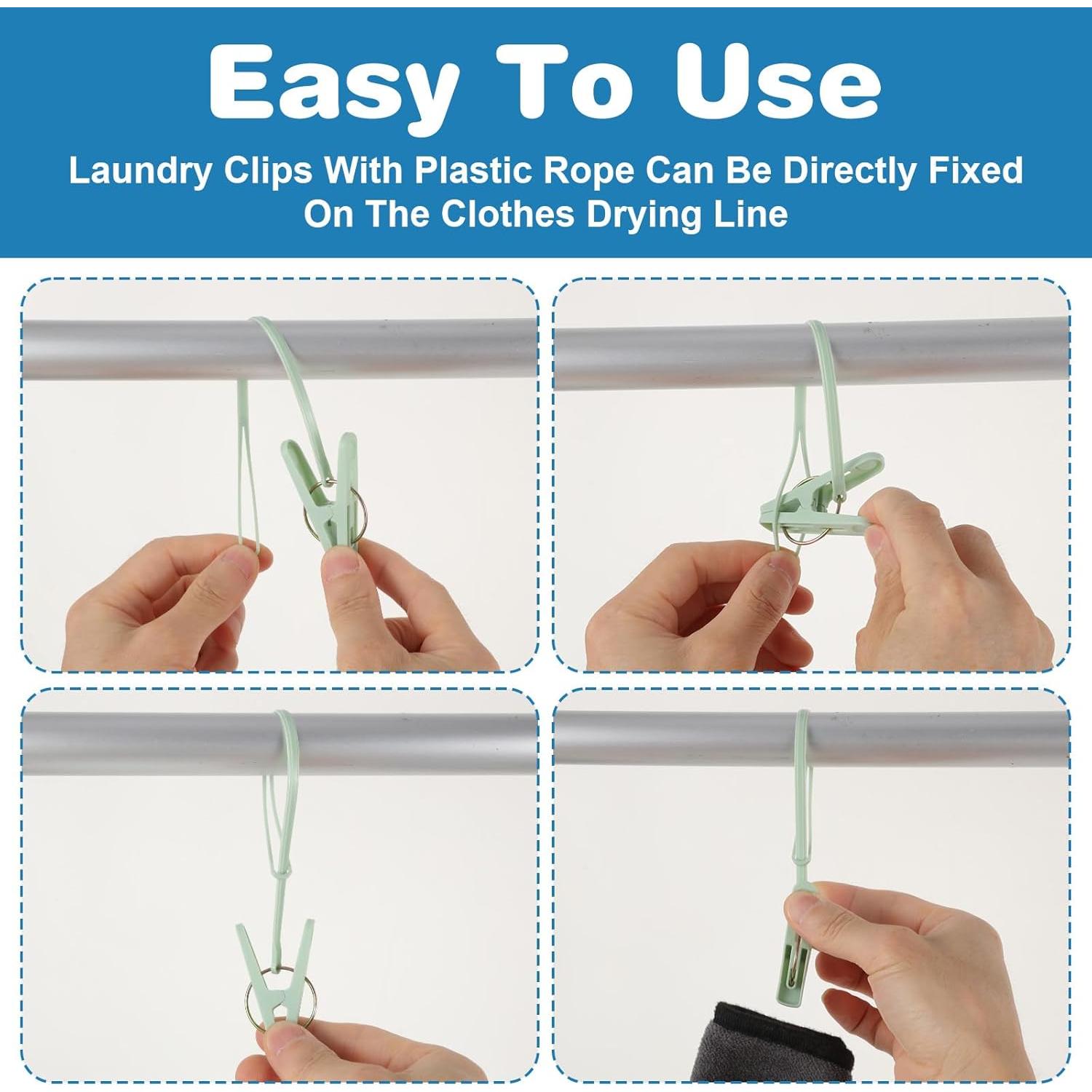 Easy To Use

Laundry Clips With Plastic Rope Can Be Directly Fixed On The Clothes Drying Line