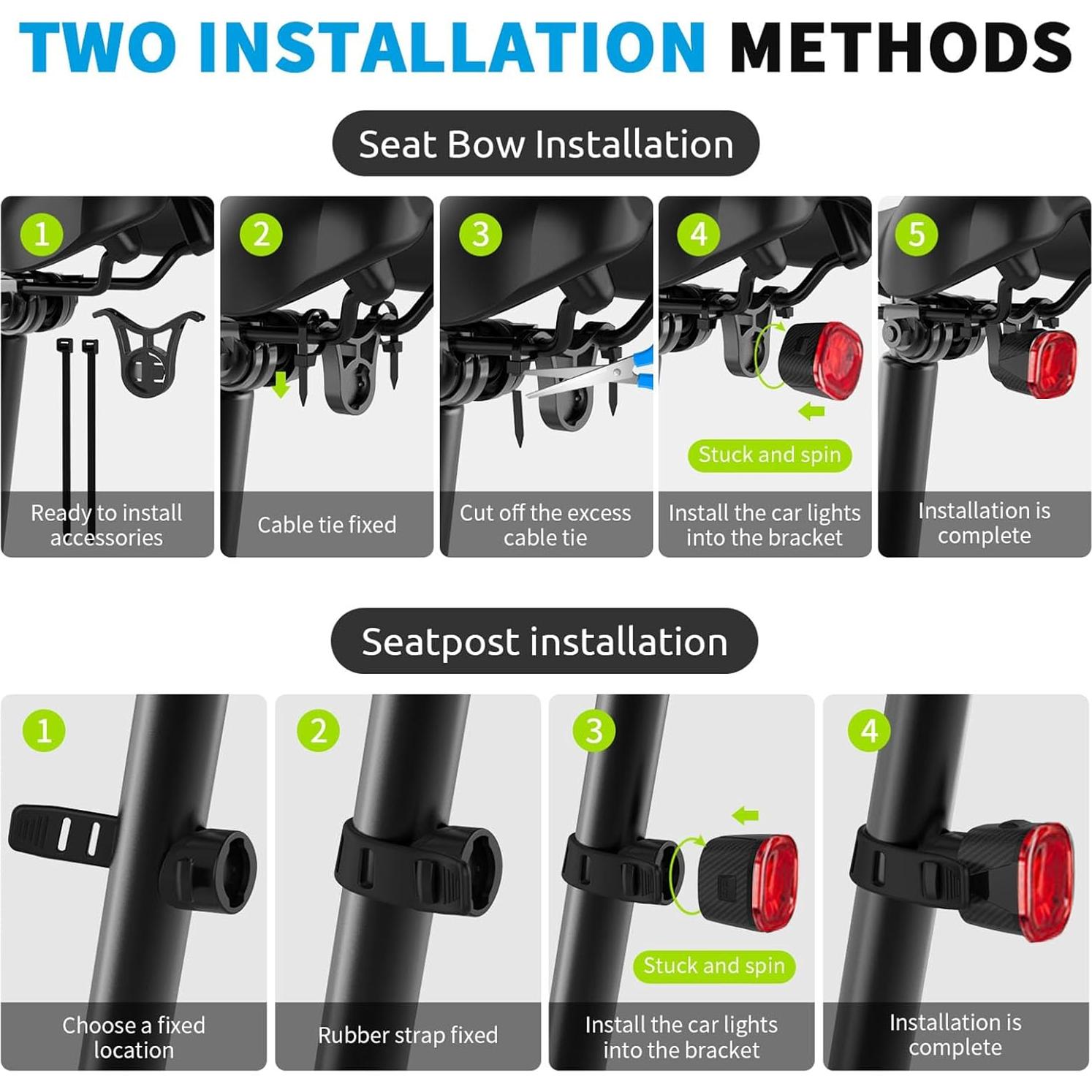 TWO INSTALLATION METHODS

Seat Bow Installation

1
Ready to install accessories

2
Cable tie fixed

3
Cut off the excess cable tie

4
Stuck and spin
Install the car lights into the bracket

5
Installation is complete

Seatpost installation

1
Choose a fixed location

2
Rubber strap fixed

3
Stuck and spin
Install the car lights into the bracket

4
Installation is complete