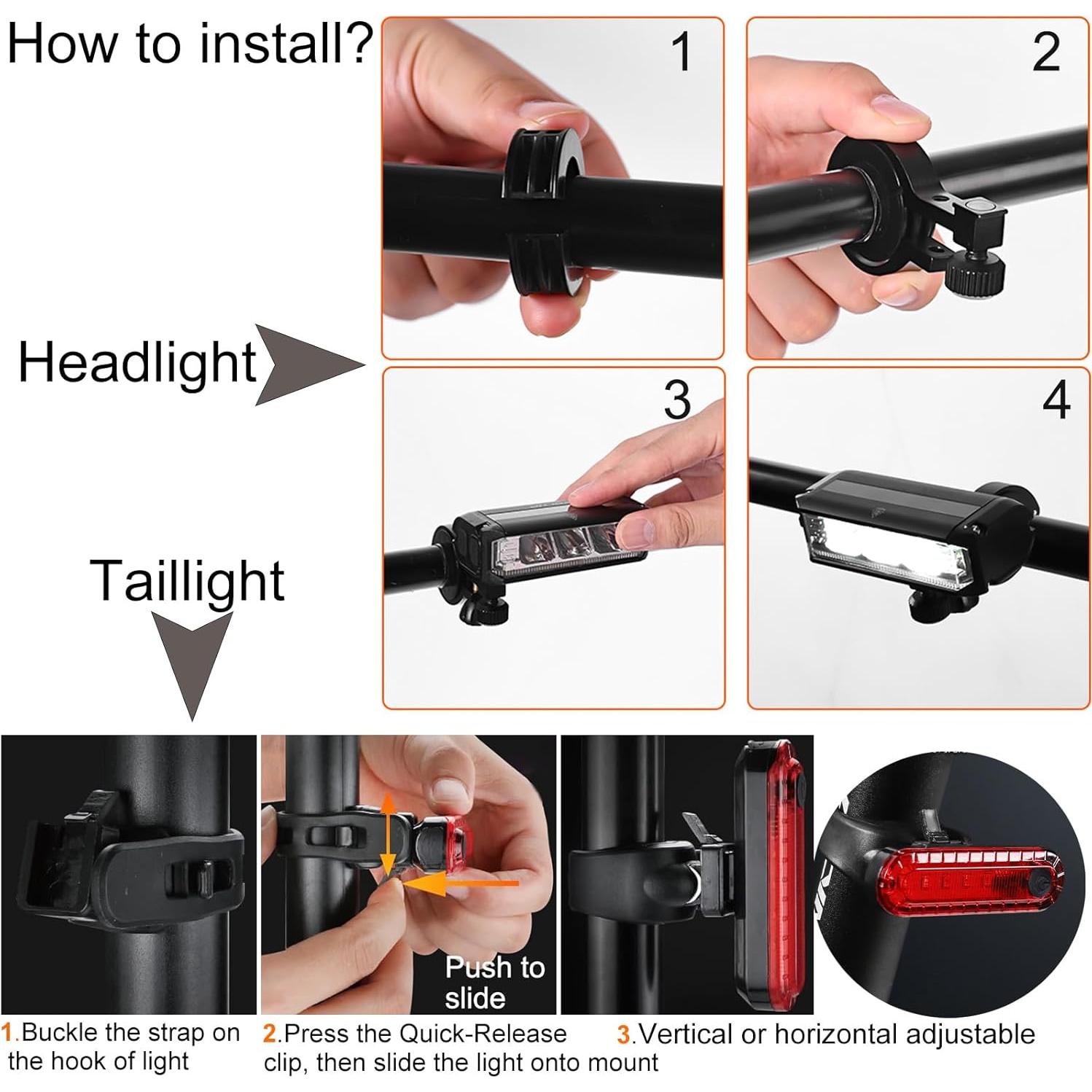 How to install?

1

2

Headlight

3

4

Taillight

Push to slide

1.Buckle the strap on the hook of light

2.Press the Quick-Release clip, then slide the light onto mount

3.Vertical or horizontal adjustable