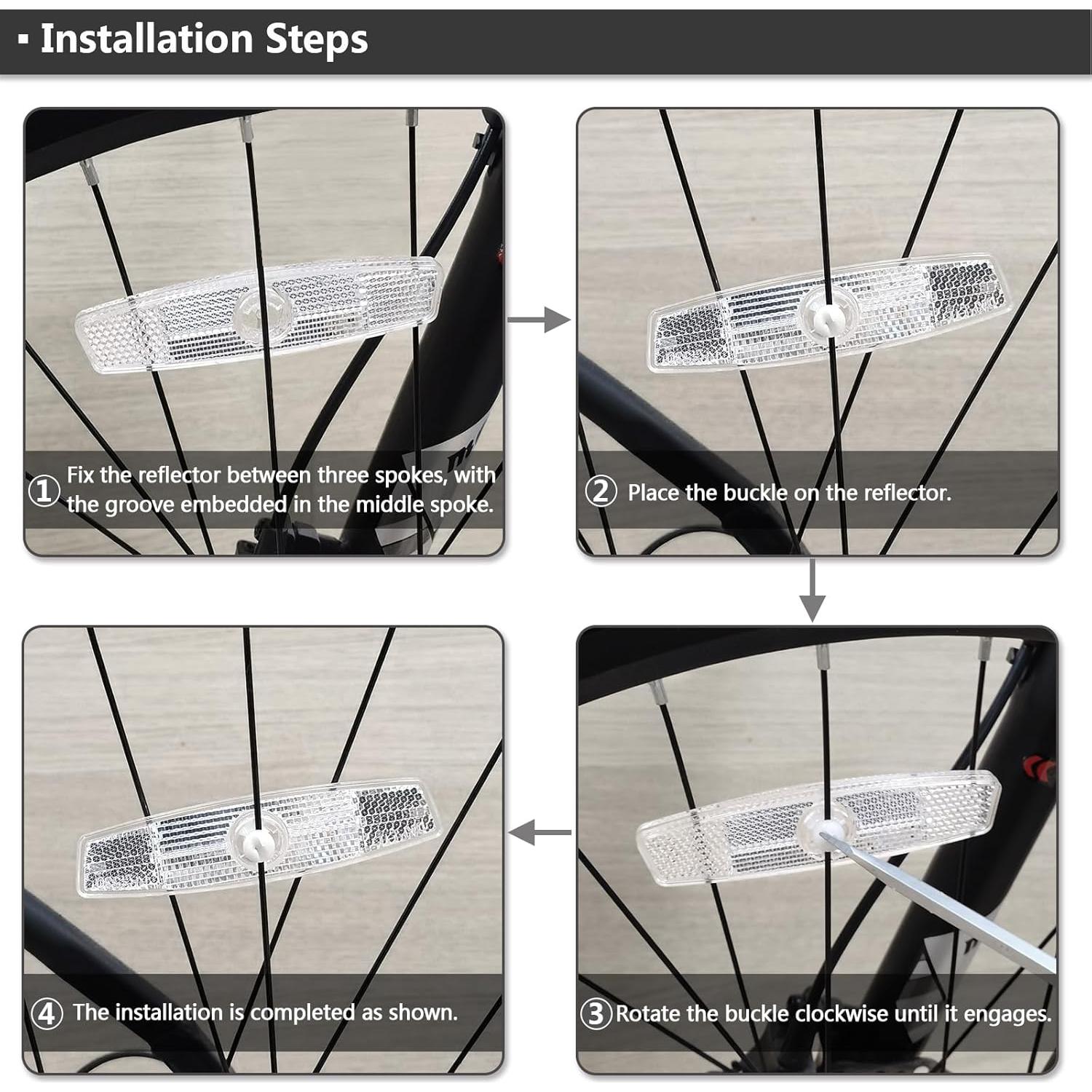 ▪ Installation Steps

① Fix the reflector between three spokes, with the groove embedded in the middle spoke.

② Place the buckle on the reflector.

③ Rotate the buckle clockwise until it engages.

④ The installation is completed as shown.