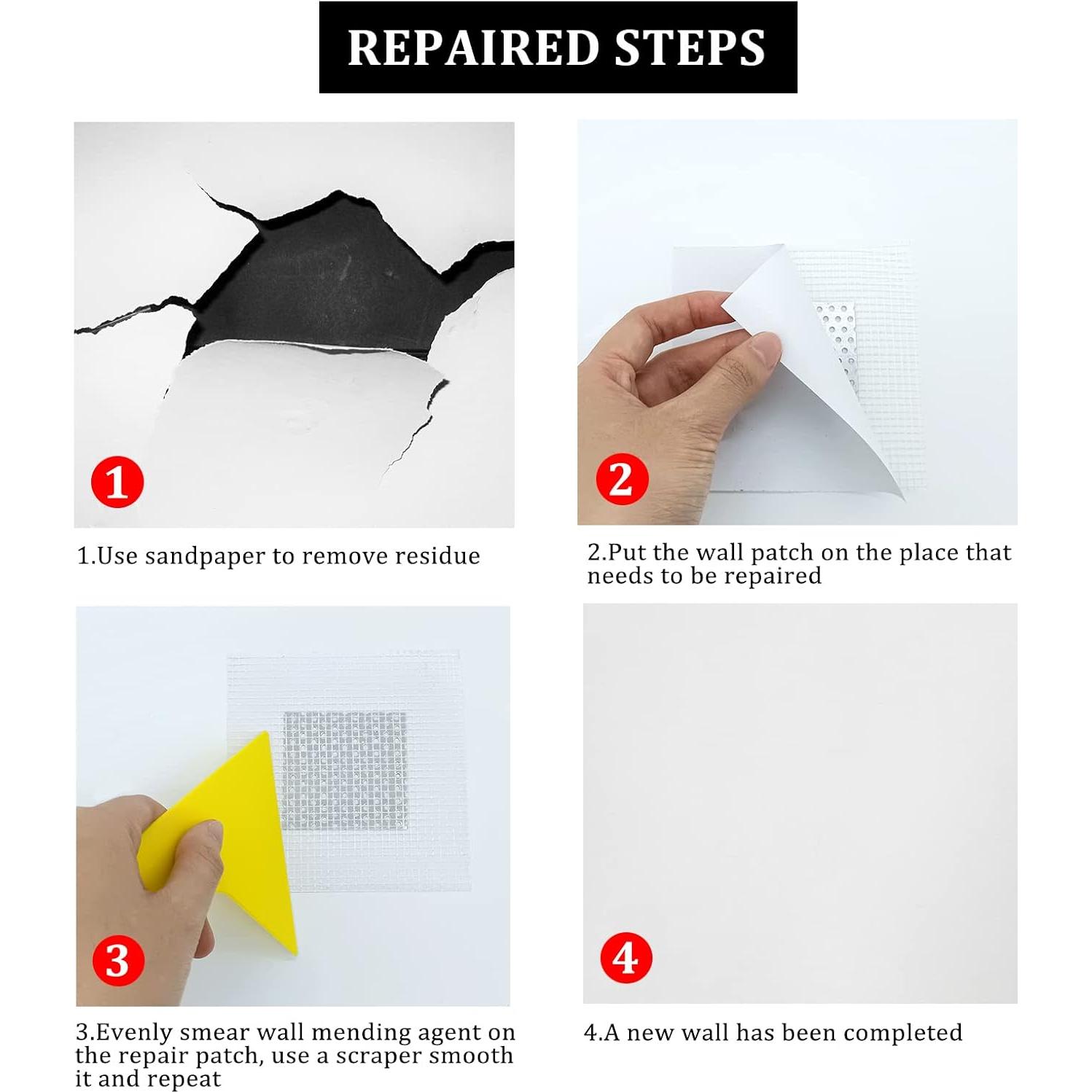 REPAIRED STEPS

1

1.Use sandpaper to remove residue

2

2.Put the wall patch on the place that needs to be repaired

3

3.Evenly smear wall mending agent on the repair patch, use a scraper smooth it and repeat

4

4.A new wall has been completed