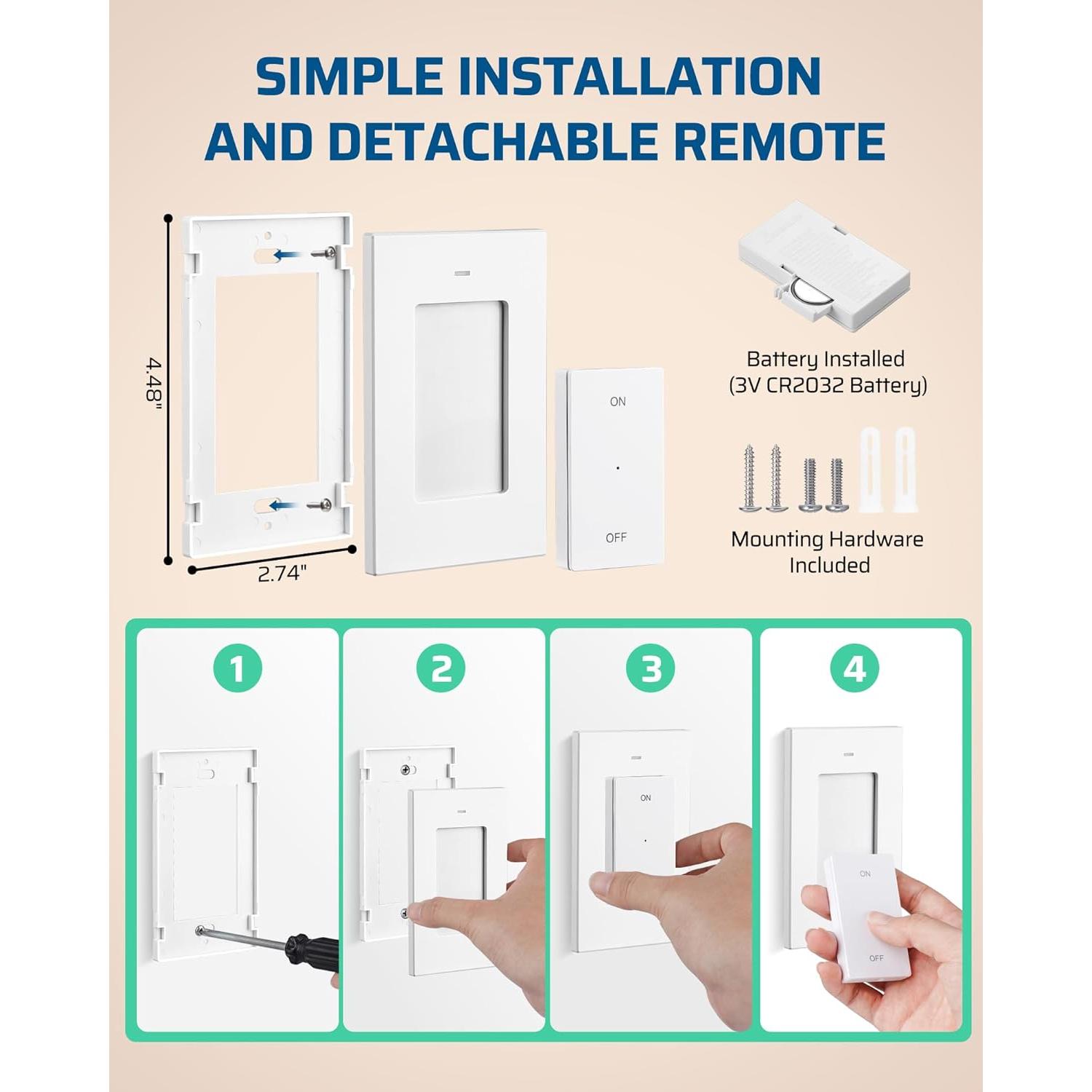 SIMPLE INSTALLATION AND DETACHABLE REMOTE

4.48"

2.74"

ON

OFF

Battery Installed (3V CR2032 Battery)

Mounting Hardware Included

1

2

3

ON

4

ON

OFF