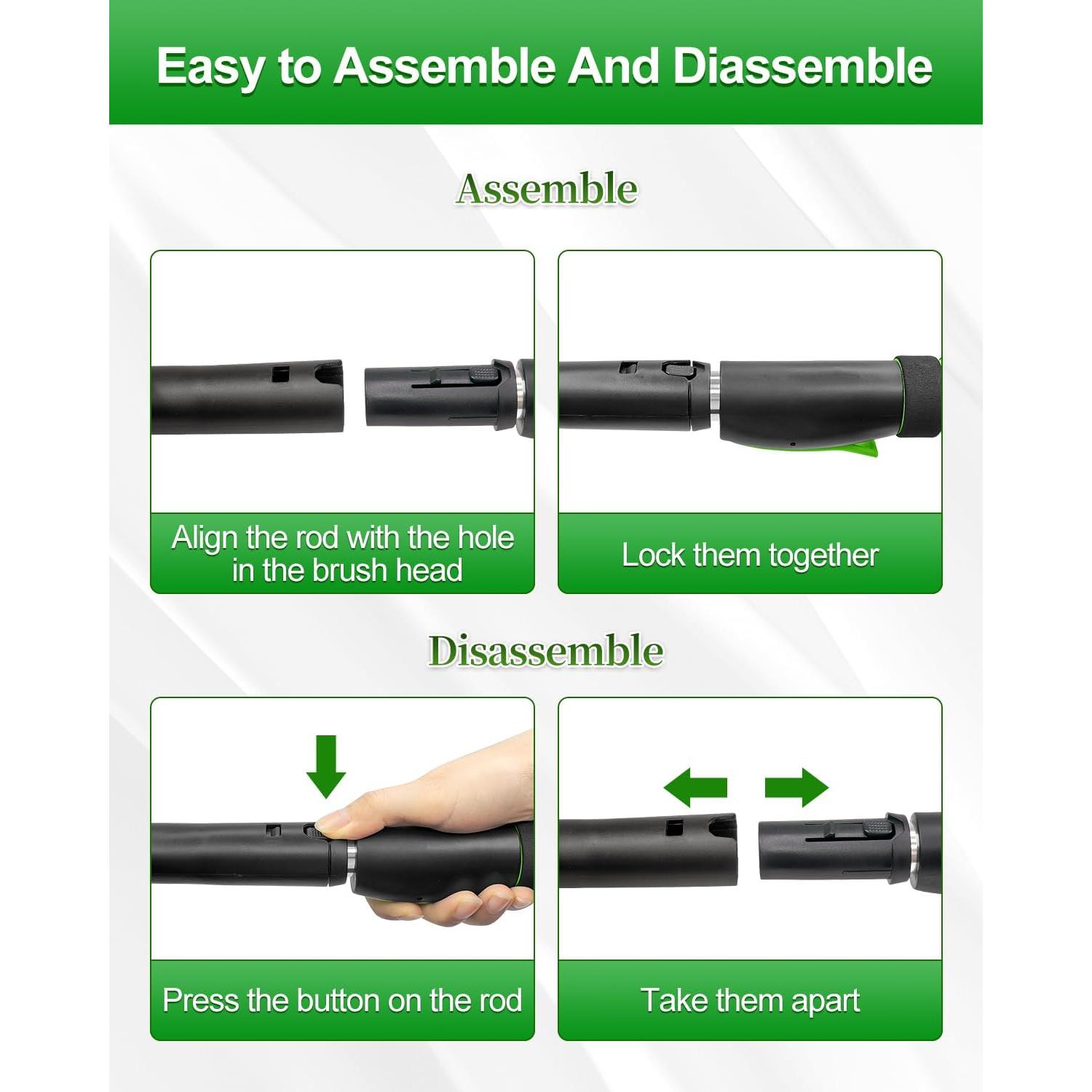 Easy to Assemble And Diassemble

Assemble

Align the rod with the hole in the brush head

Lock them together

Disassemble

Press the button on the rod

Take them apart