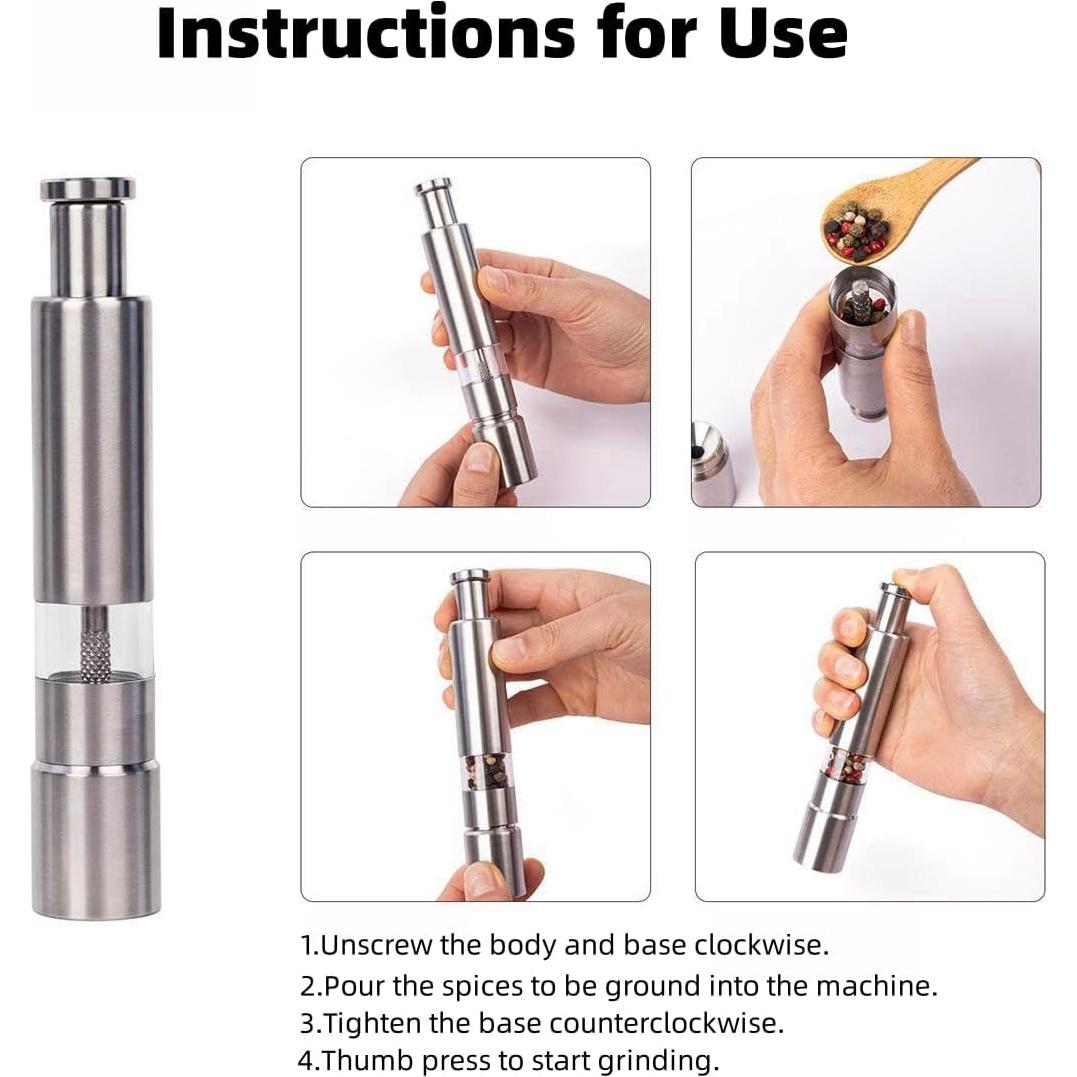 Instructions for Use

1.Unscrew the body and base clockwise.
2.Pour the spices to be ground into the machine.
3.Tighten the base counterclockwise.
4.Thumb press to start grinding.