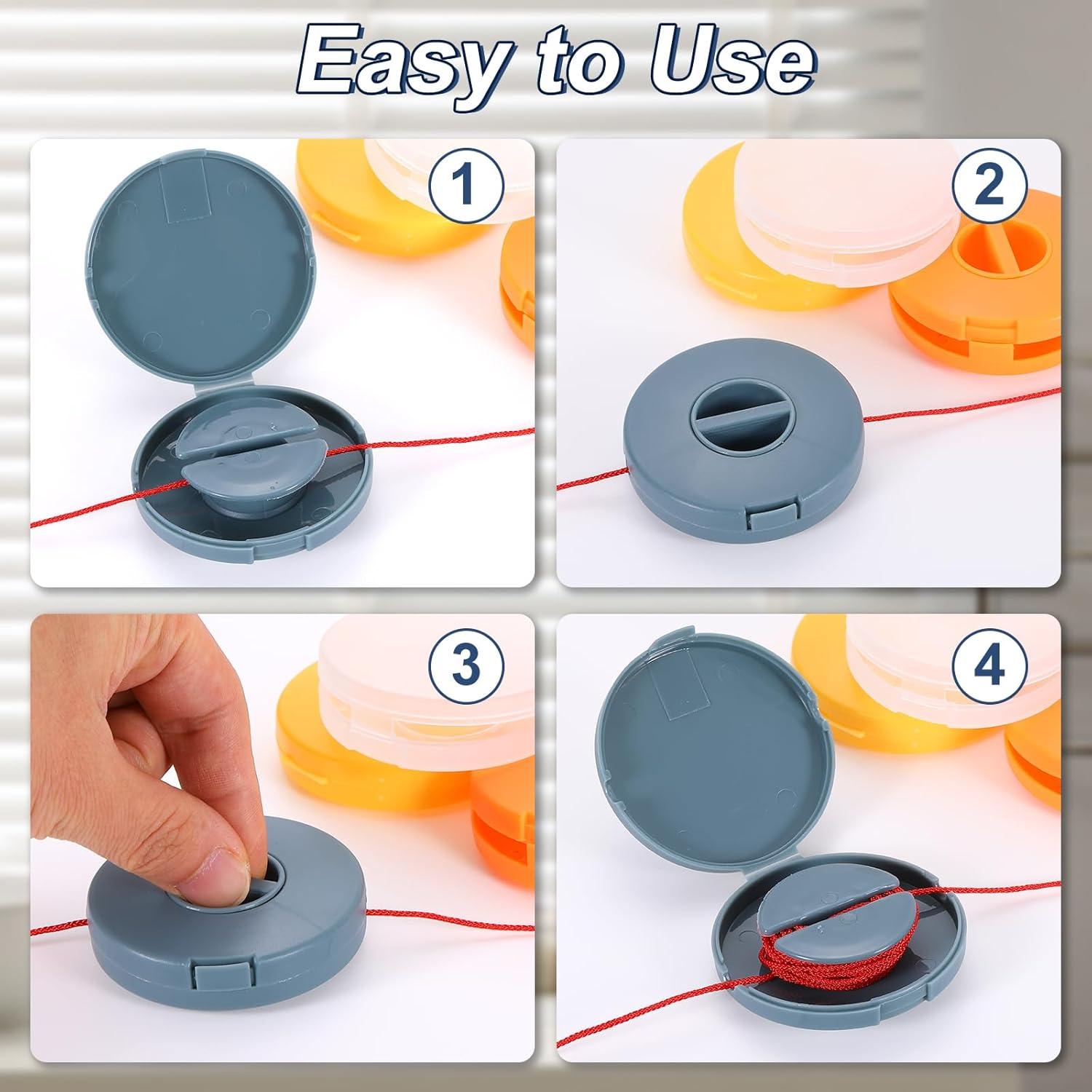 Easy to Use

1

2

3

4