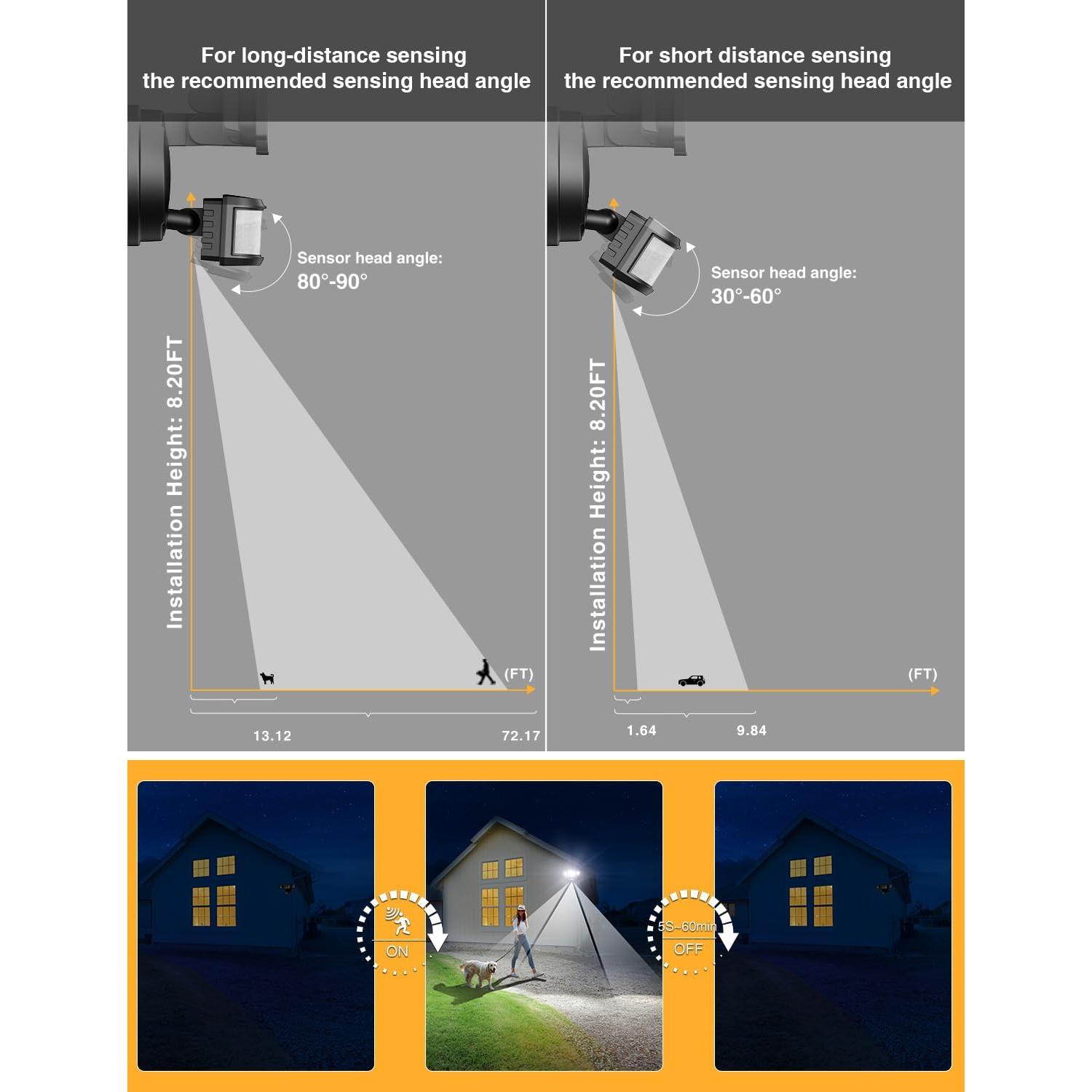 For long-distance sensing
the recommended sensing head angle

Sensor head angle:
80°-90°

Installation Height: 8.20FT

(FT)

13.12

72.17

For short distance sensing
the recommended sensing head angle

Sensor head angle:
30°-60°

Installation Height: 8.20FT

(FT)

1.64

9.84

ON

5S~60min

OFF