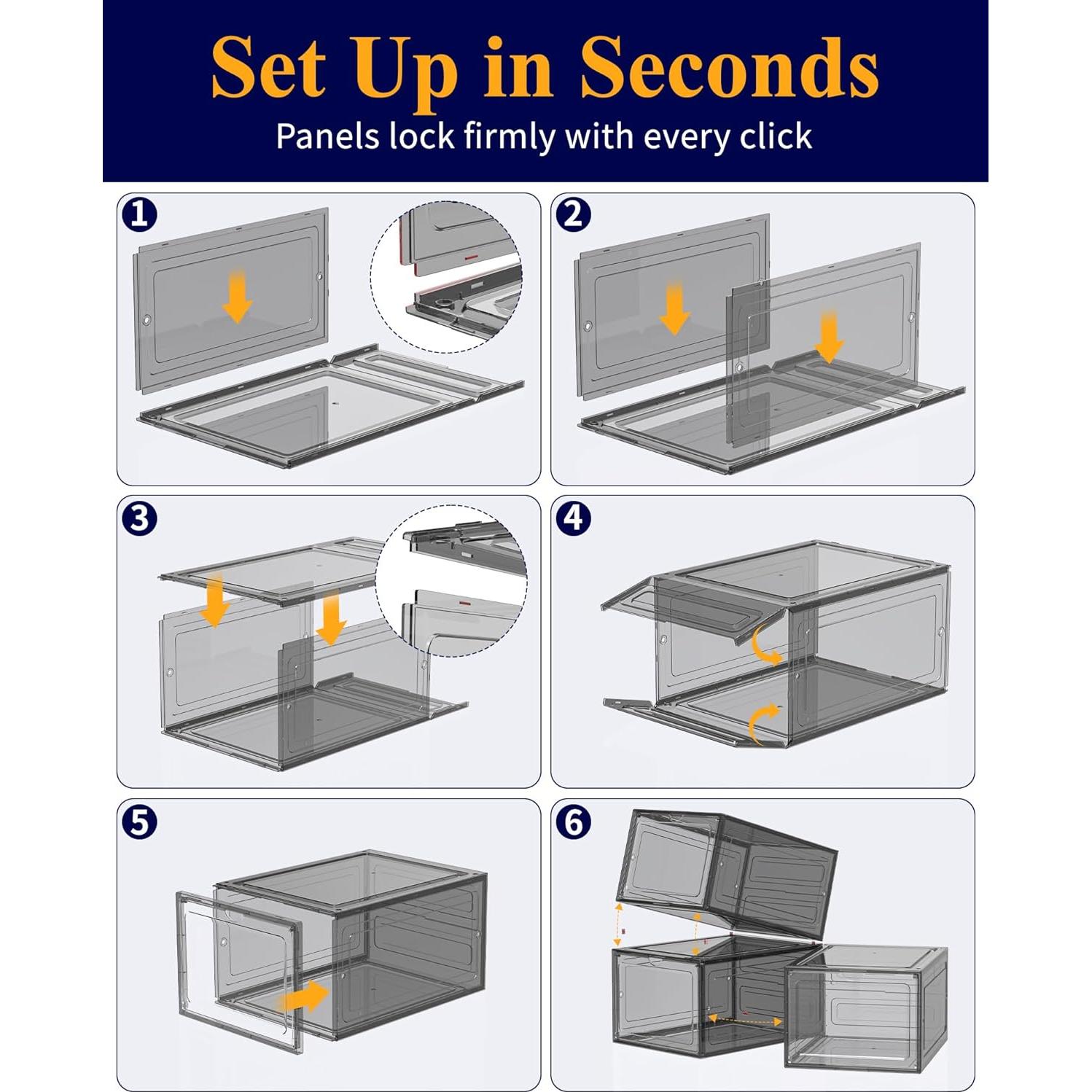 Set Up in Seconds
Panels lock firmly with every click

1

2

3

4

5

6