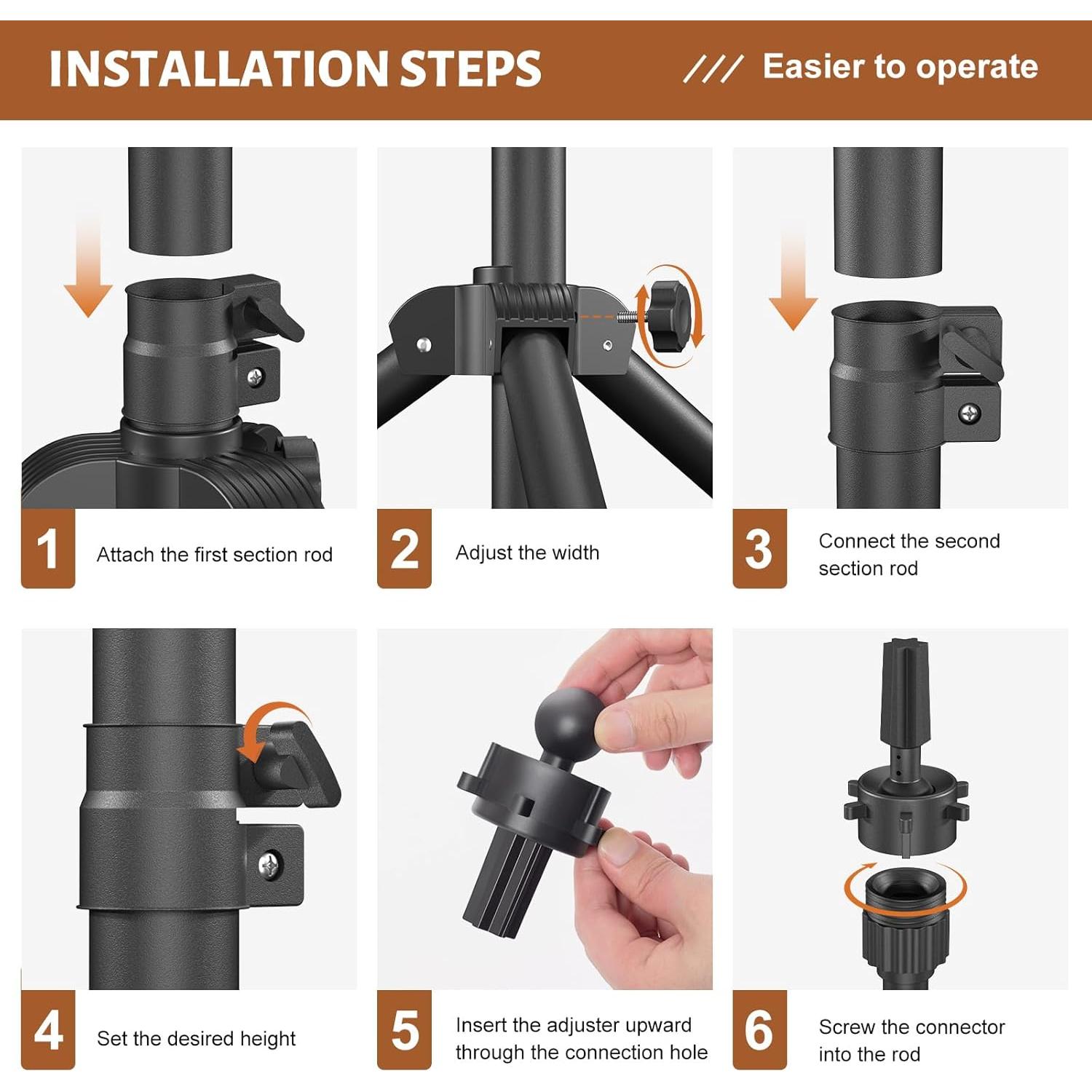 INSTALLATION STEPS

/// Easier to operate

1 Attach the first section rod

2 Adjust the width

3 Connect the second section rod

4 Set the desired height

5 Insert the adjuster upward through the connection hole

6 Screw the connector into the rod