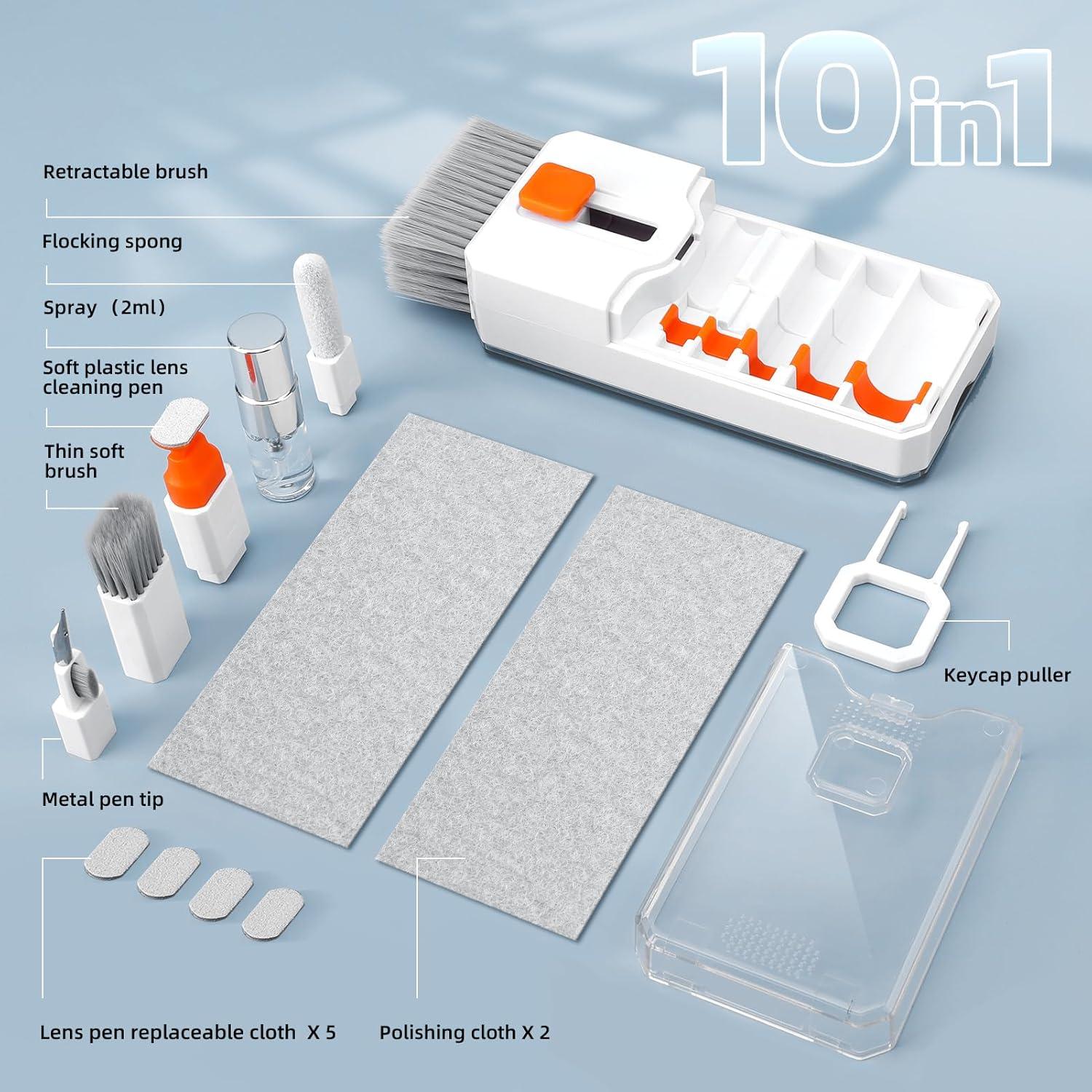 10in1

Retractable brush

Flocking spong

Spray （2ml）

Soft plastic lens cleaning pen

Thin soft brush

Metal pen tip

Keycap puller

Lens pen replaceable cloth X 5

Polishing cloth X 2