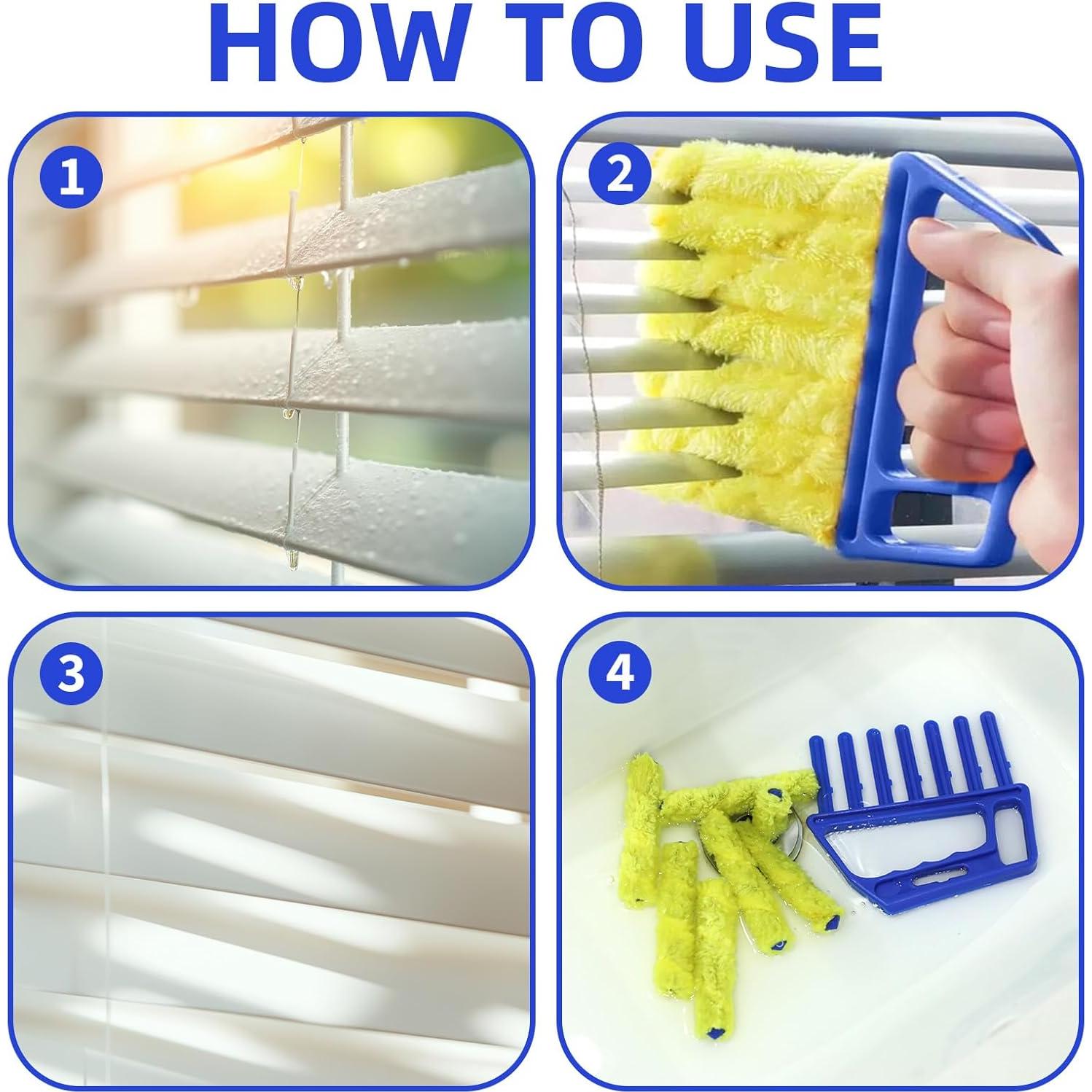 HOW TO USE

1

2

3

4