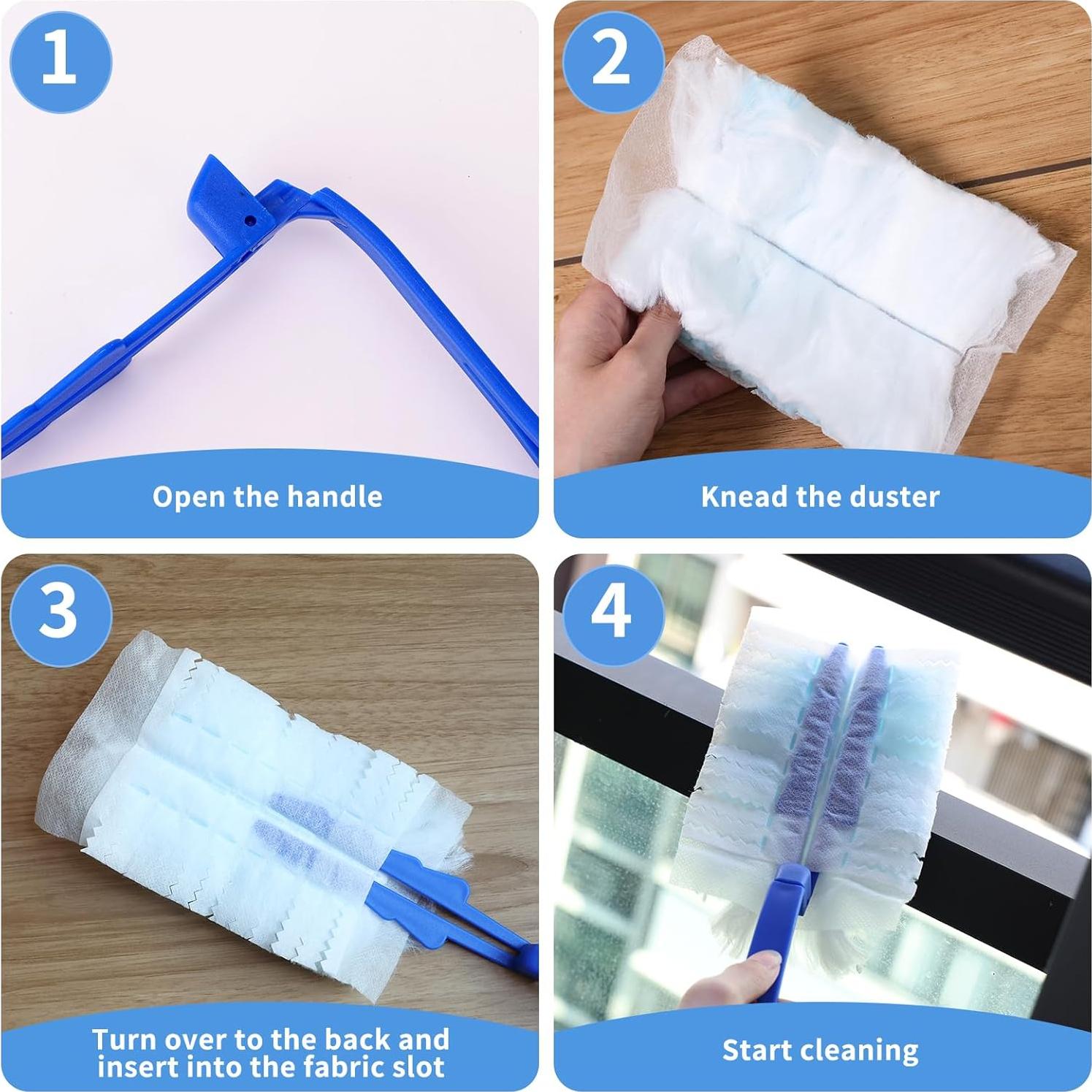 1

Open the handle

2

Knead the duster

3

Turn over to the back and insert into the fabric slot

4

Start cleaning