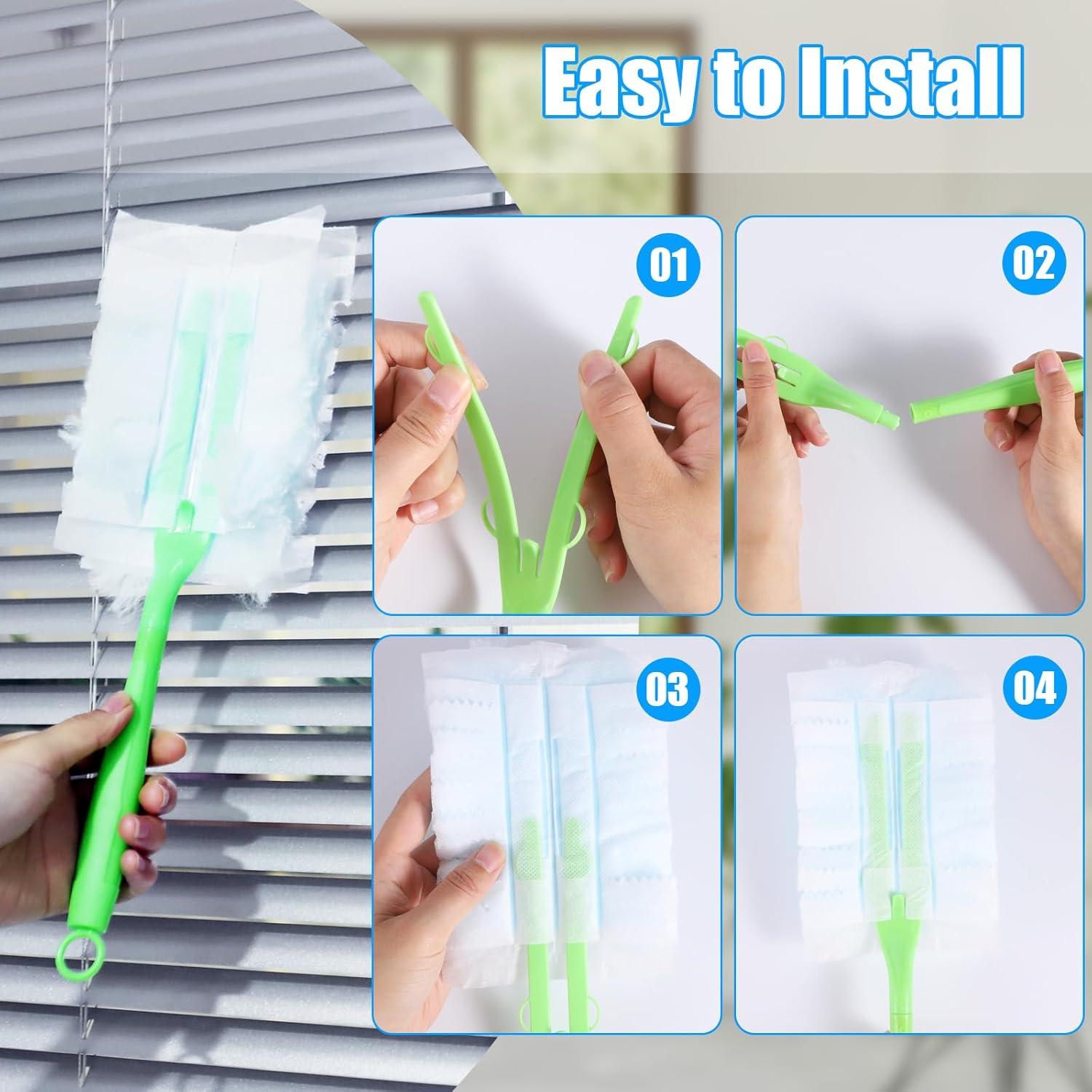 Easy to Install

01

02

03

04