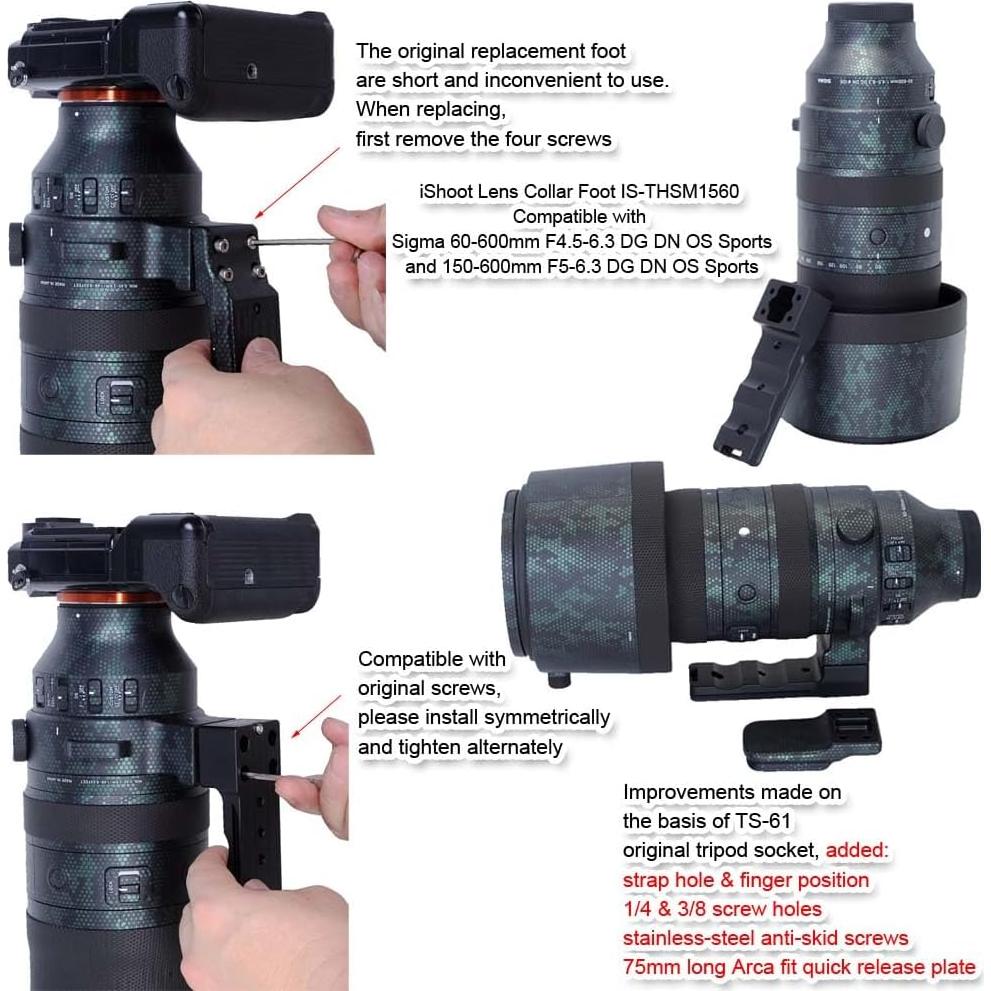 The original replacement foot are short and inconvenient to use. When replacing, first remove the four screws

iShoot Lens Collar Foot IS-THSM1560
Compatible with
Sigma 60-600mm F4.5-6.3 DG DN OS Sports
and 150-600mm F5-6.3 DG DN OS Sports

Compatible with original screws, please install symmetrically and tighten alternately

Improvements made on the basis of TS-61 original tripod socket, added:
strap hole & finger position
1/4 & 3/8 screw holes
stainless-steel anti-skid screws
75mm long Arca fit quick release plate