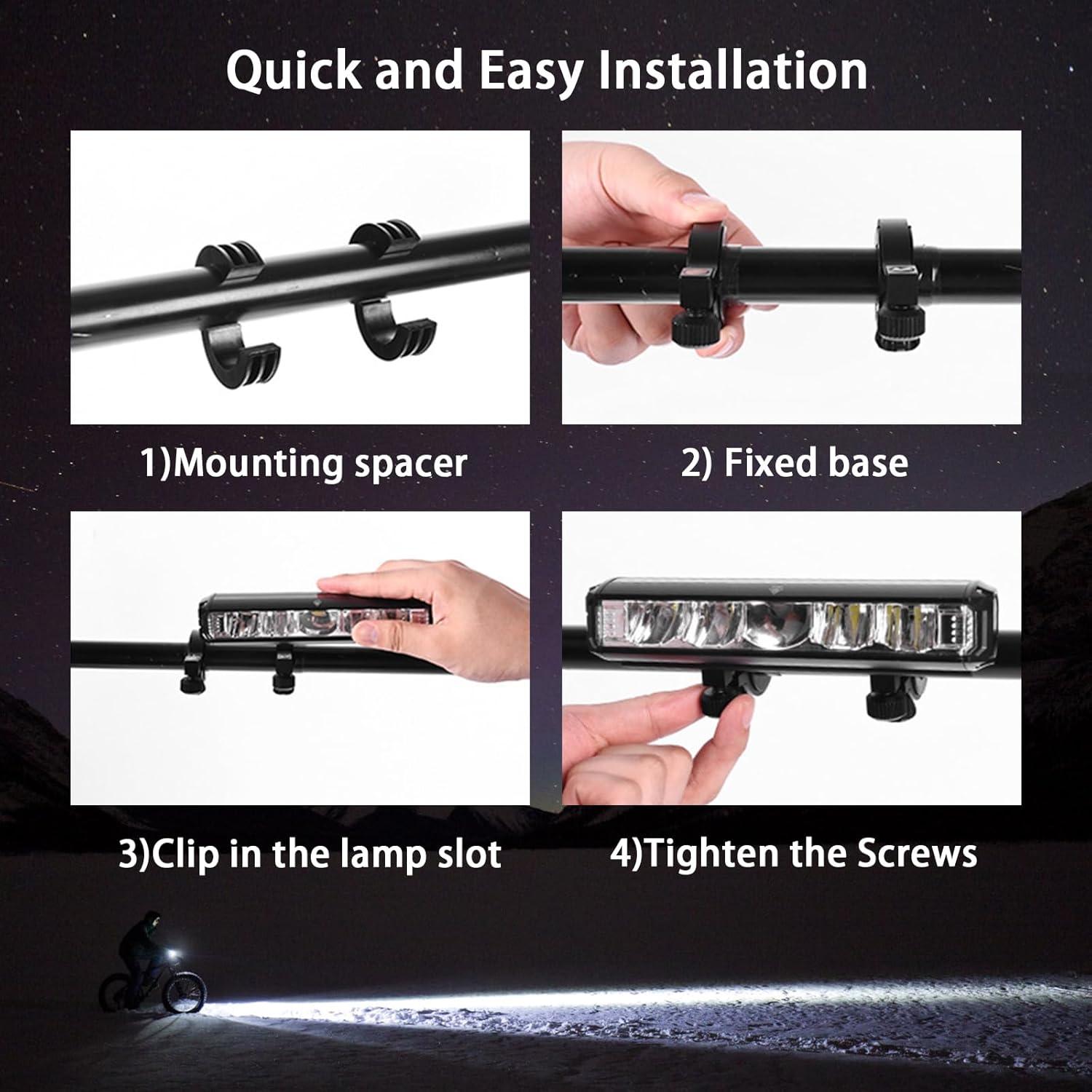 Quick and Easy Installation

1)Mounting spacer

2) Fixed base

3)Clip in the lamp slot

4)Tighten the Screws