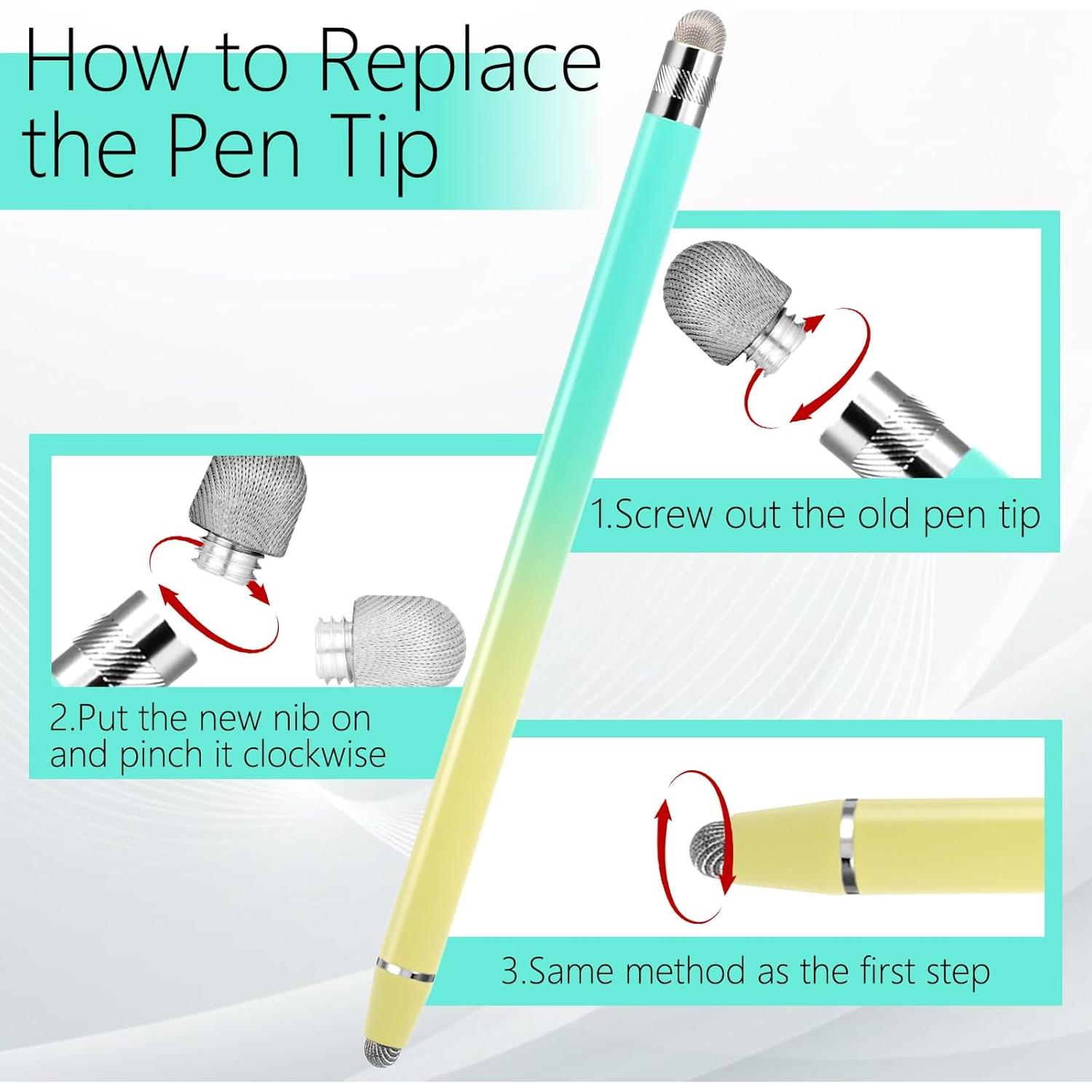 How to Replace the Pen Tip

1.Screw out the old pen tip

2.Put the new nib on and pinch it clockwise

3.Same method as the first step