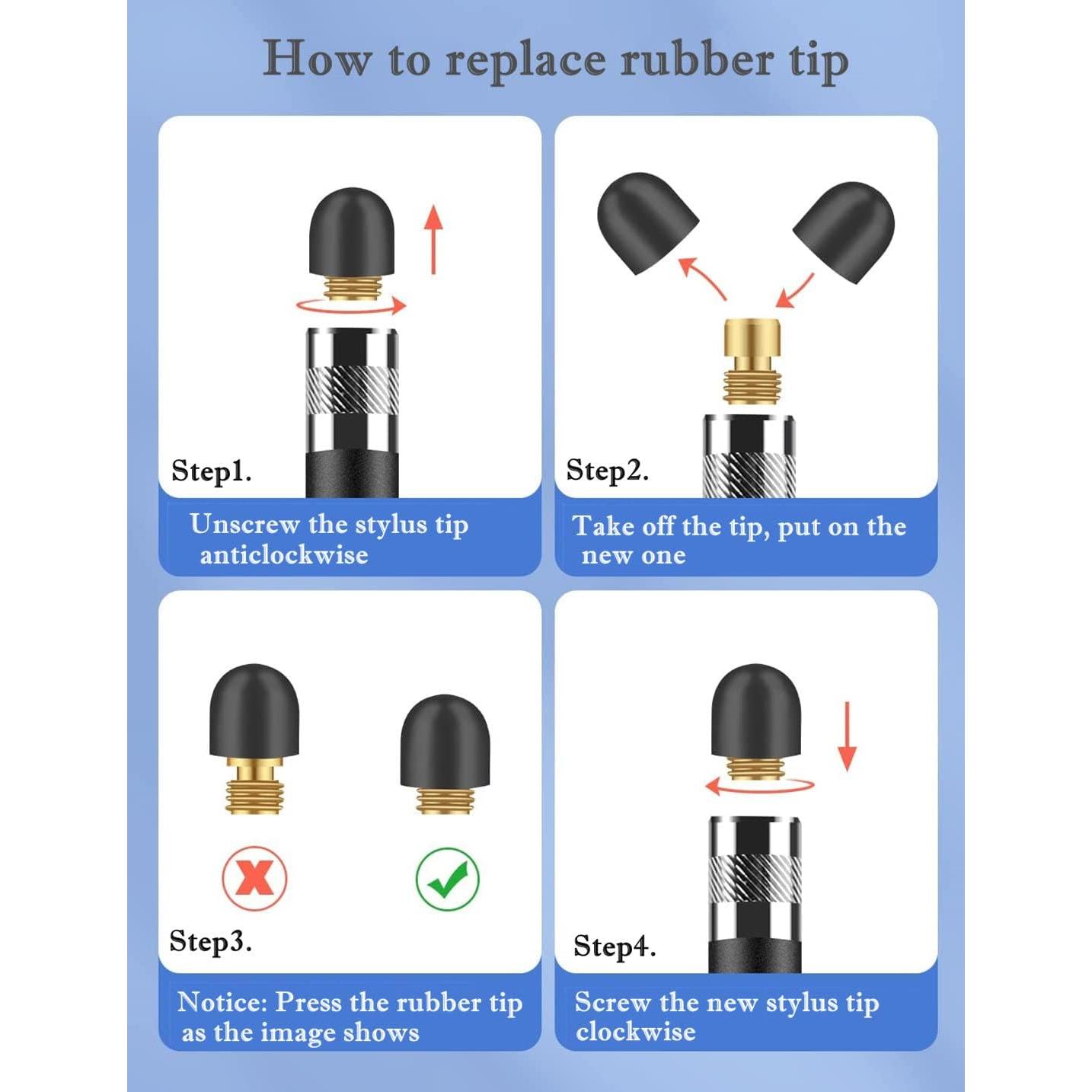 How to replace rubber tip

Step1.

Unscrew the stylus tip anticlockwise

Step2.

Take off the tip, put on the new one

Step3.

Notice: Press the rubber tip as the image shows

Step4.

Screw the new stylus tip clockwise