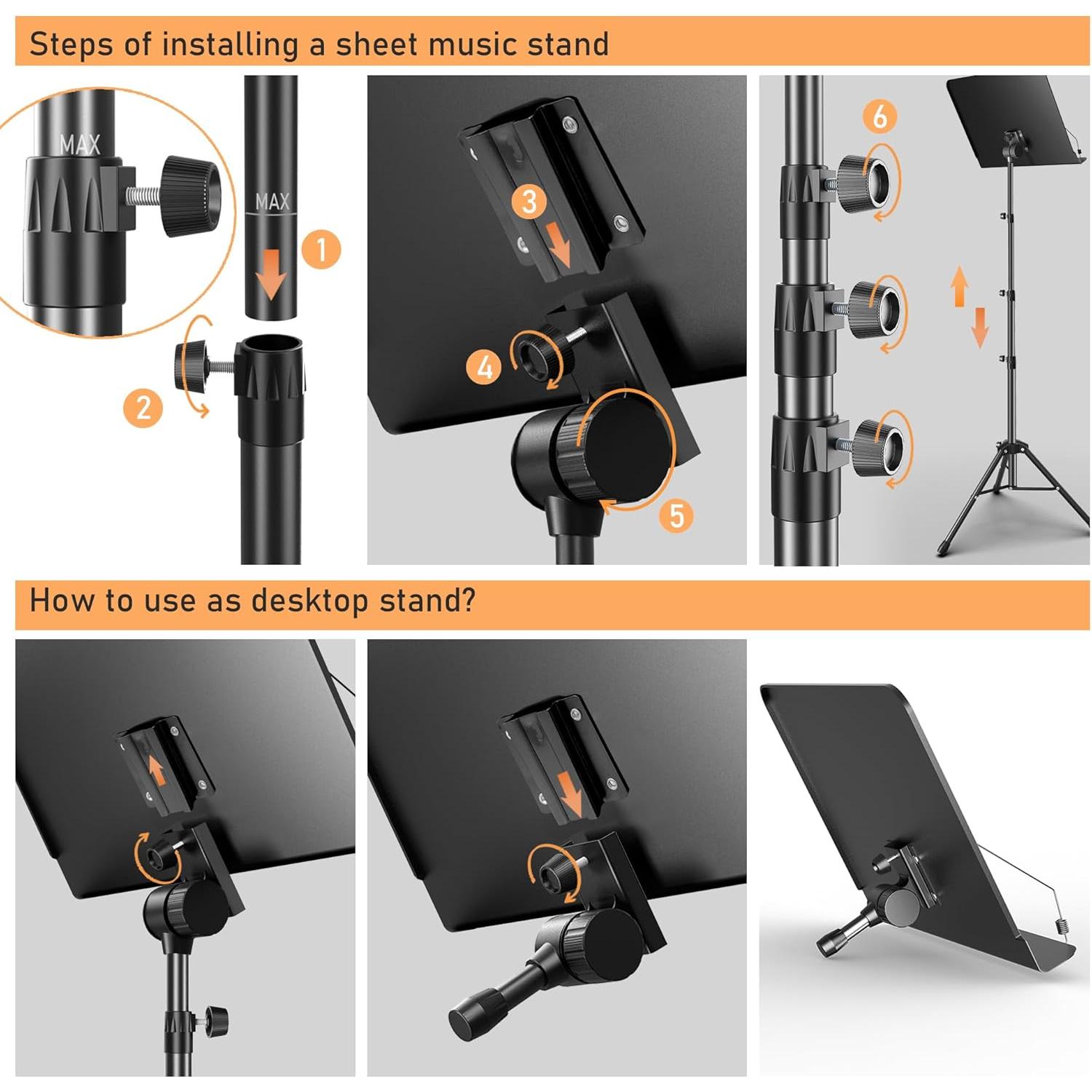 Steps of installing a sheet music stand

MAX

MAX

1

2

3

4

5

6

How to use as desktop stand?