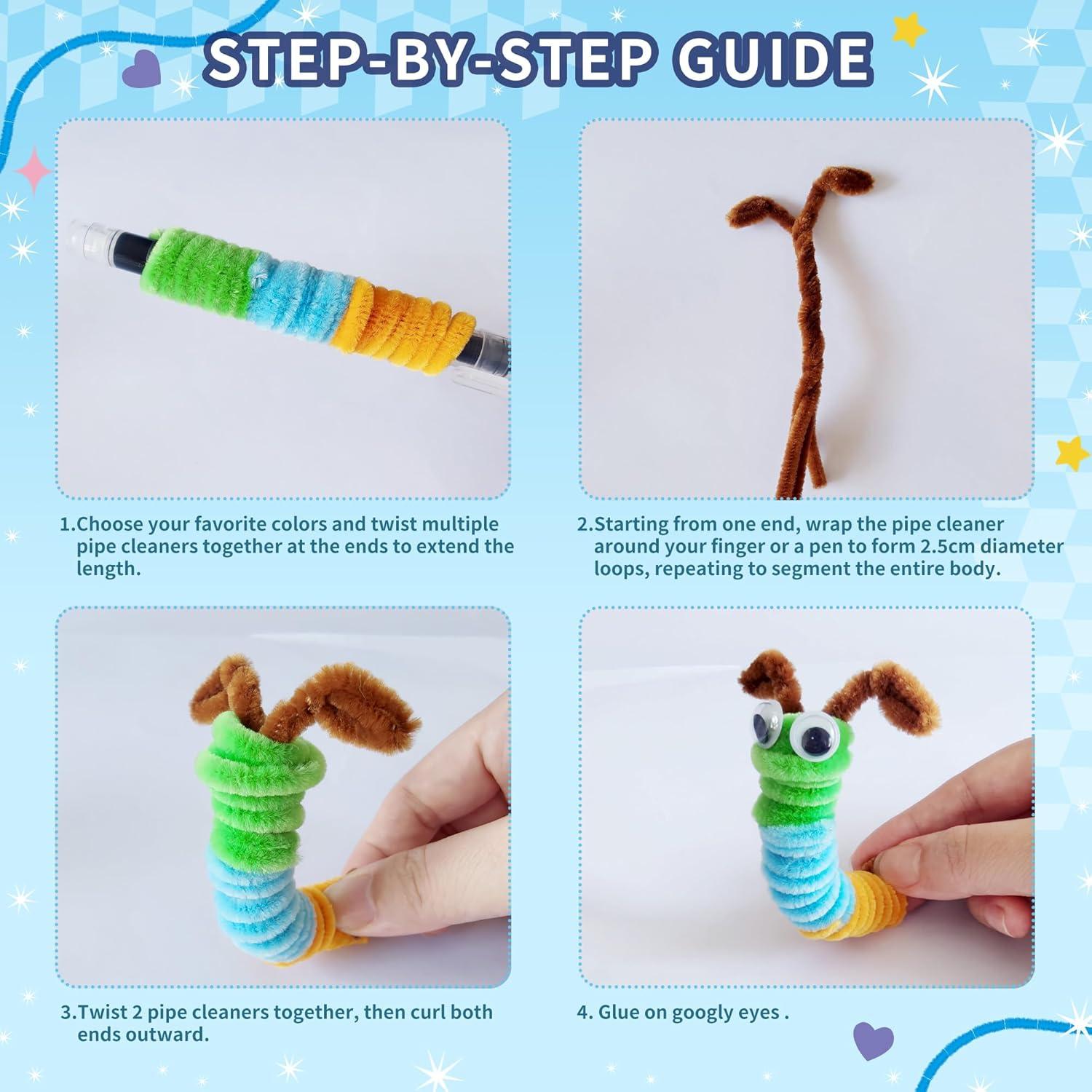 STEP-BY-STEP GUIDE

1.Choose your favorite colors and twist multiple pipe cleaners together at the ends to extend the length.

2.Starting from one end, wrap the pipe cleaner around your finger or a pen to form 2.5cm diameter loops, repeating to segment the entire body.

3.Twist 2 pipe cleaners together, then curl both ends outward.

4. Glue on googly eyes .