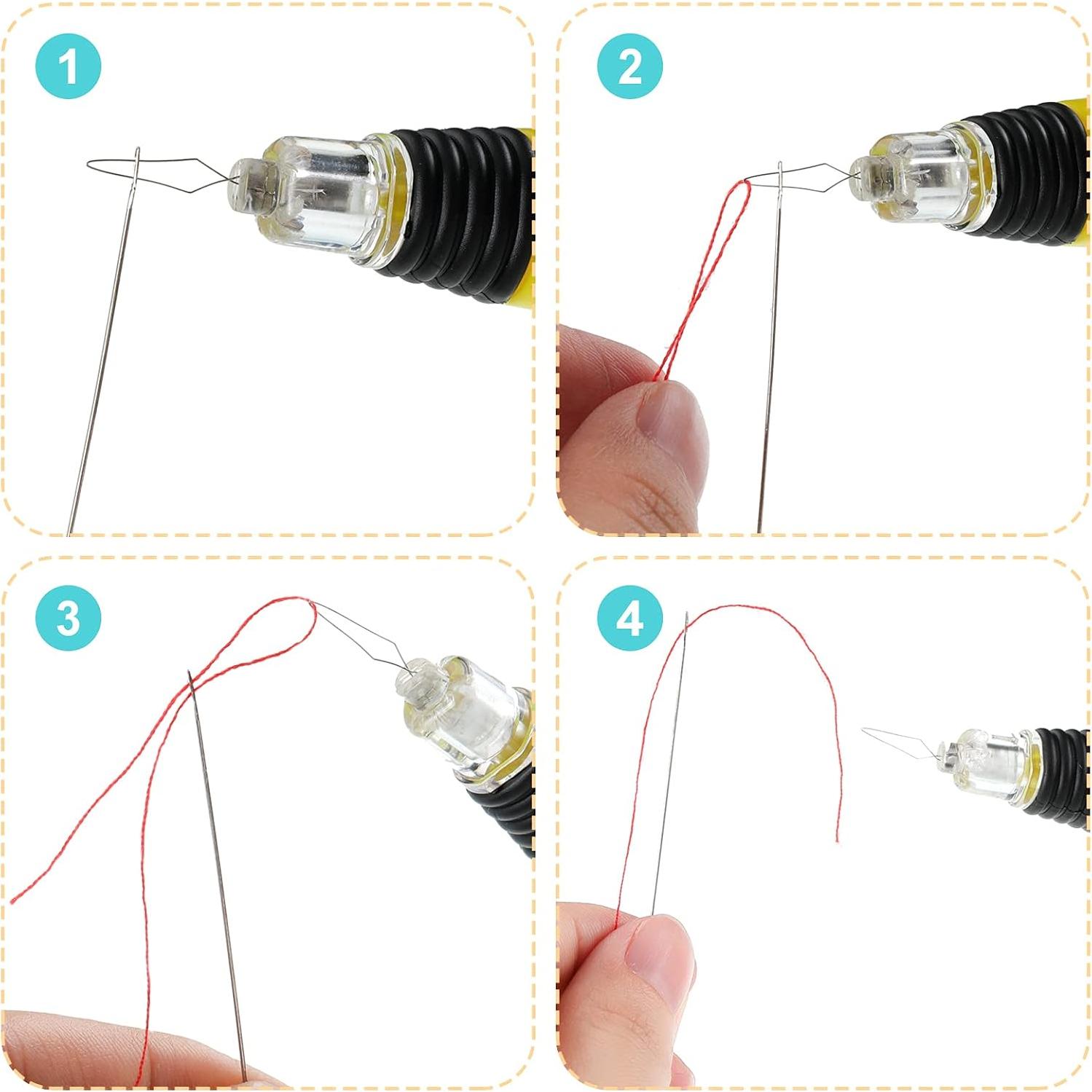 1

2

3

4