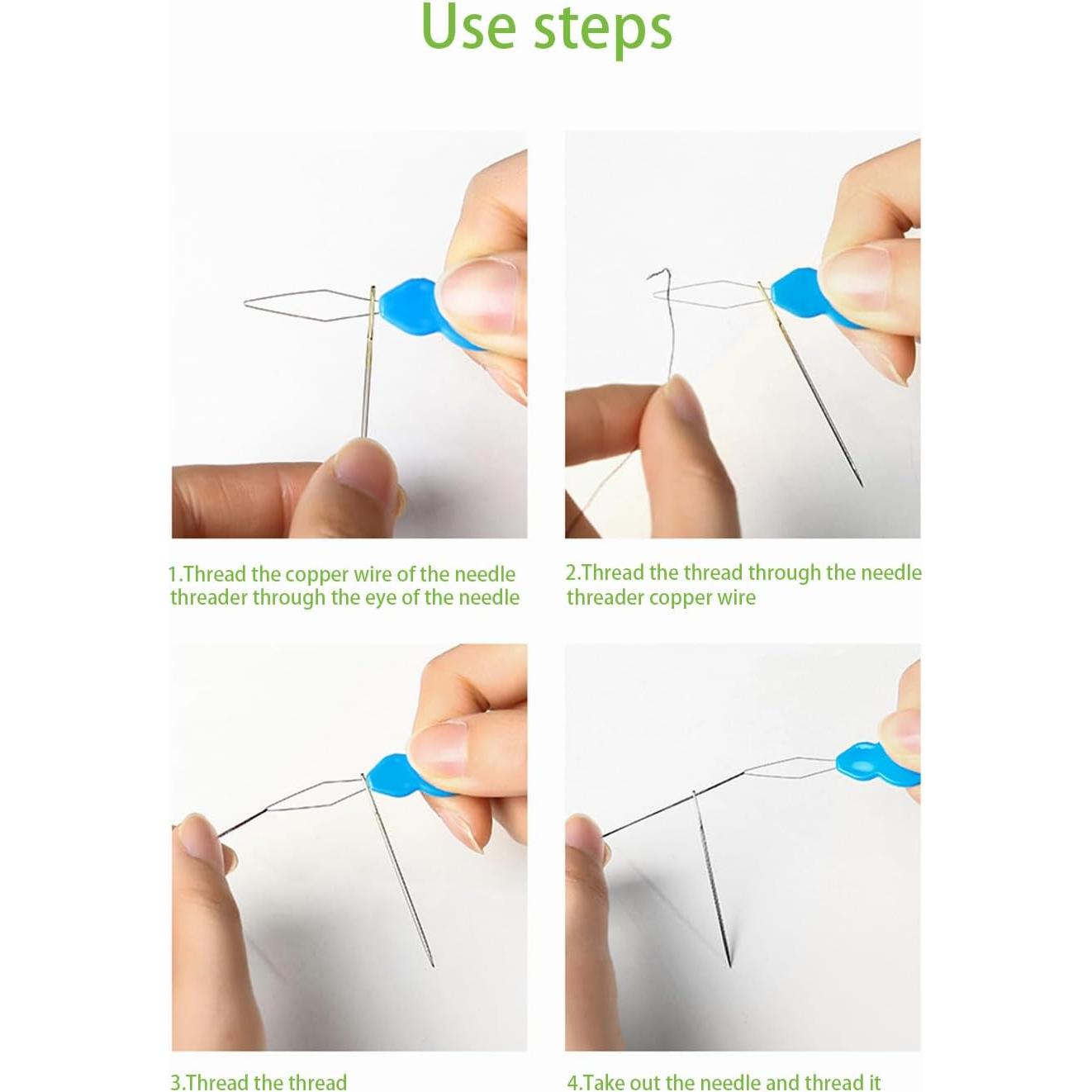 Use steps

1.Thread the copper wire of the needle threader through the eye of the needle

2.Thread the thread through the needle threader copper wire

3.Thread the thread

4.Take out the needle and thread it