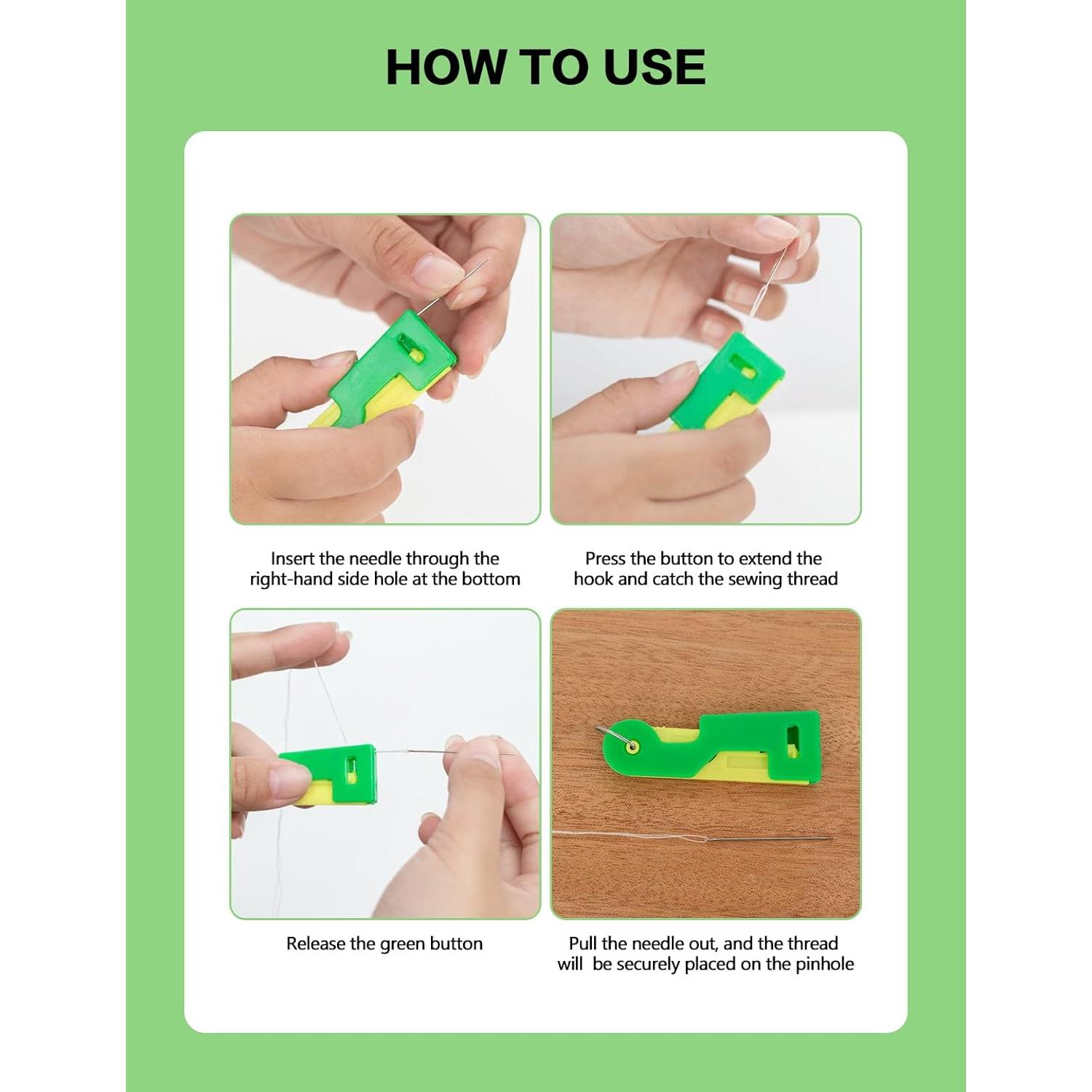 HOW TO USE

Insert the needle through the right-hand side hole at the bottom

Press the button to extend the hook and catch the sewing thread

Release the green button

Pull the needle out, and the thread will be securely placed on the pinhole