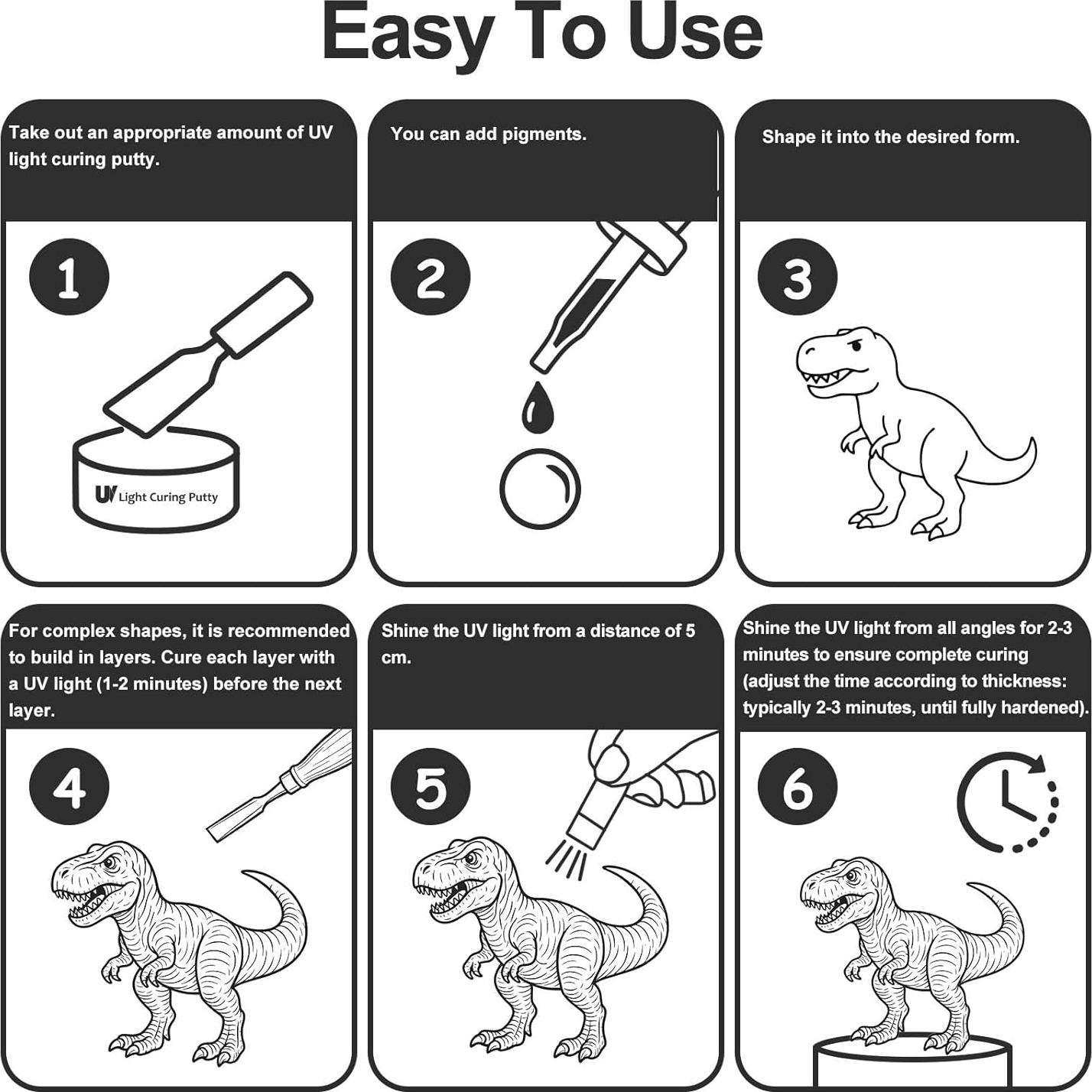 Easy To Use

Take out an appropriate amount of UV light curing putty.

1

UV Light Curing Putty

You can add pigments.

2

Shape it into the desired form.

3

For complex shapes, it is recommended to build in layers. Cure each layer with a UV light (1-2 minutes) before the next layer.

4

Shine the UV light from a distance of 5 cm.

5

Shine the UV light from all angles for 2-3 minutes to ensure complete curing (adjust the time according to thickness: typically 2-3 minutes, until fully hardened).

6