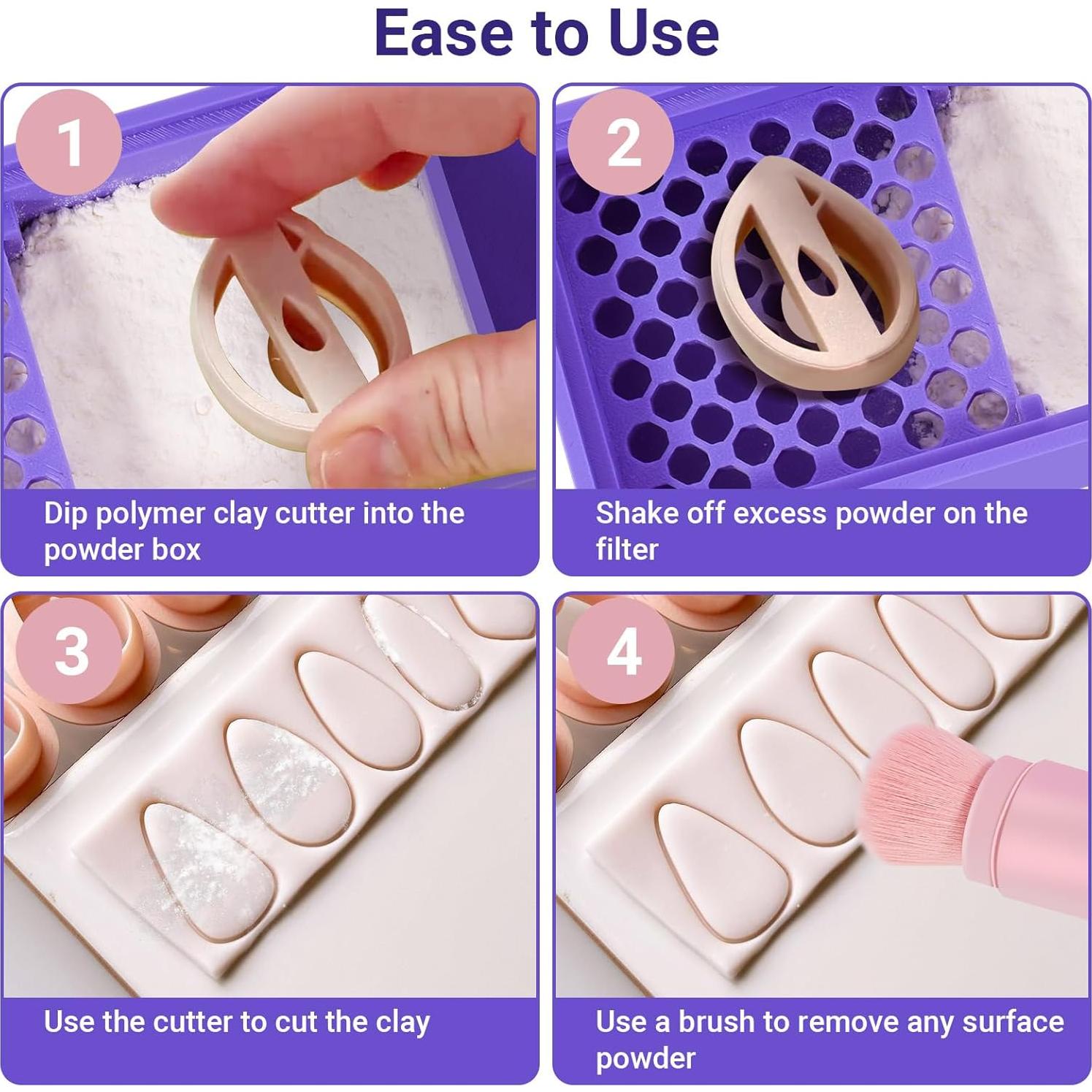 Ease to Use

1

Dip polymer clay cutter into the powder box

2

Shake off excess powder on the filter

3

Use the cutter to cut the clay

4

Use a brush to remove any surface powder