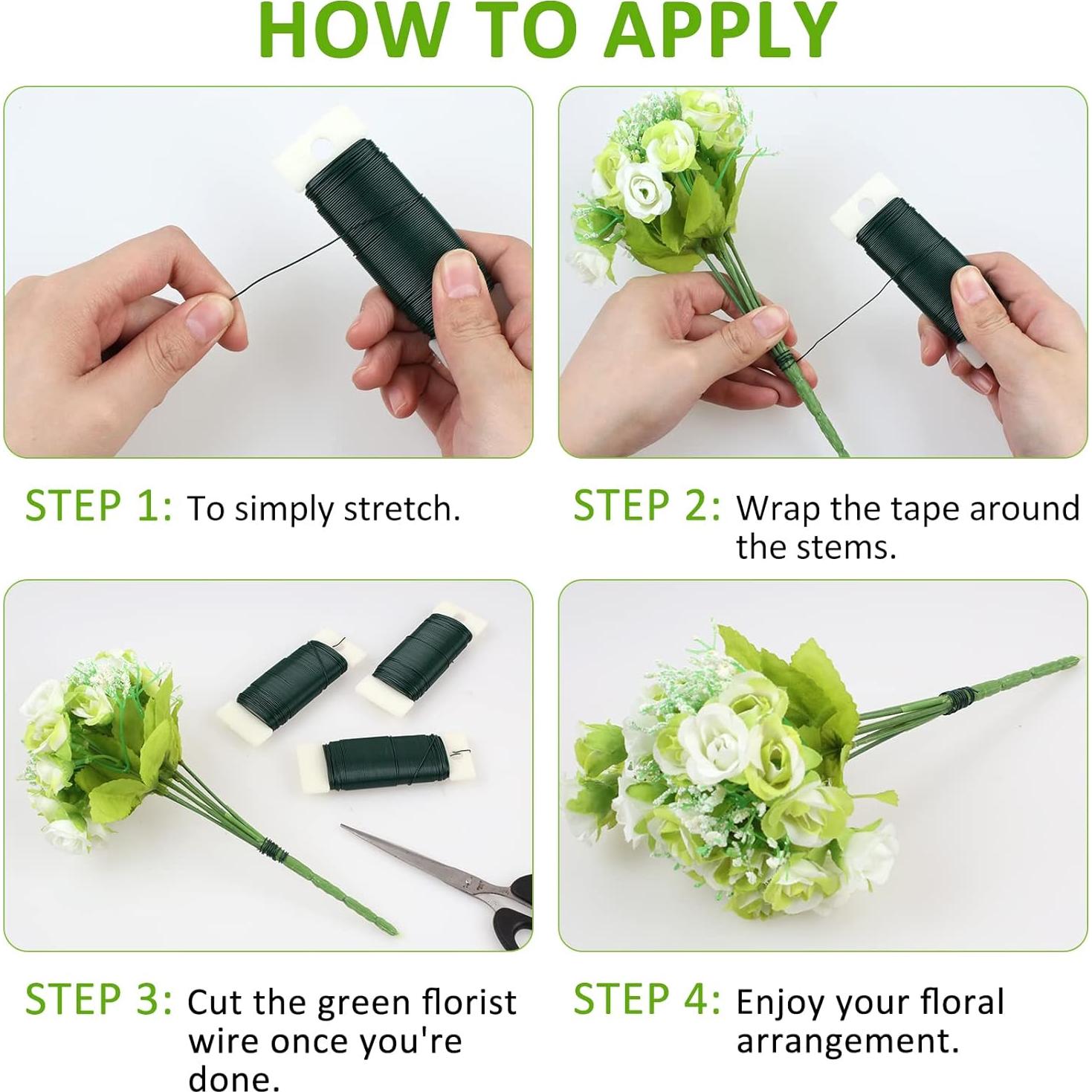 HOW TO APPLY

STEP 1: To simply stretch.

STEP 2: Wrap the tape around the stems.

STEP 3: Cut the green florist wire once you're done.

STEP 4: Enjoy your floral arrangement.