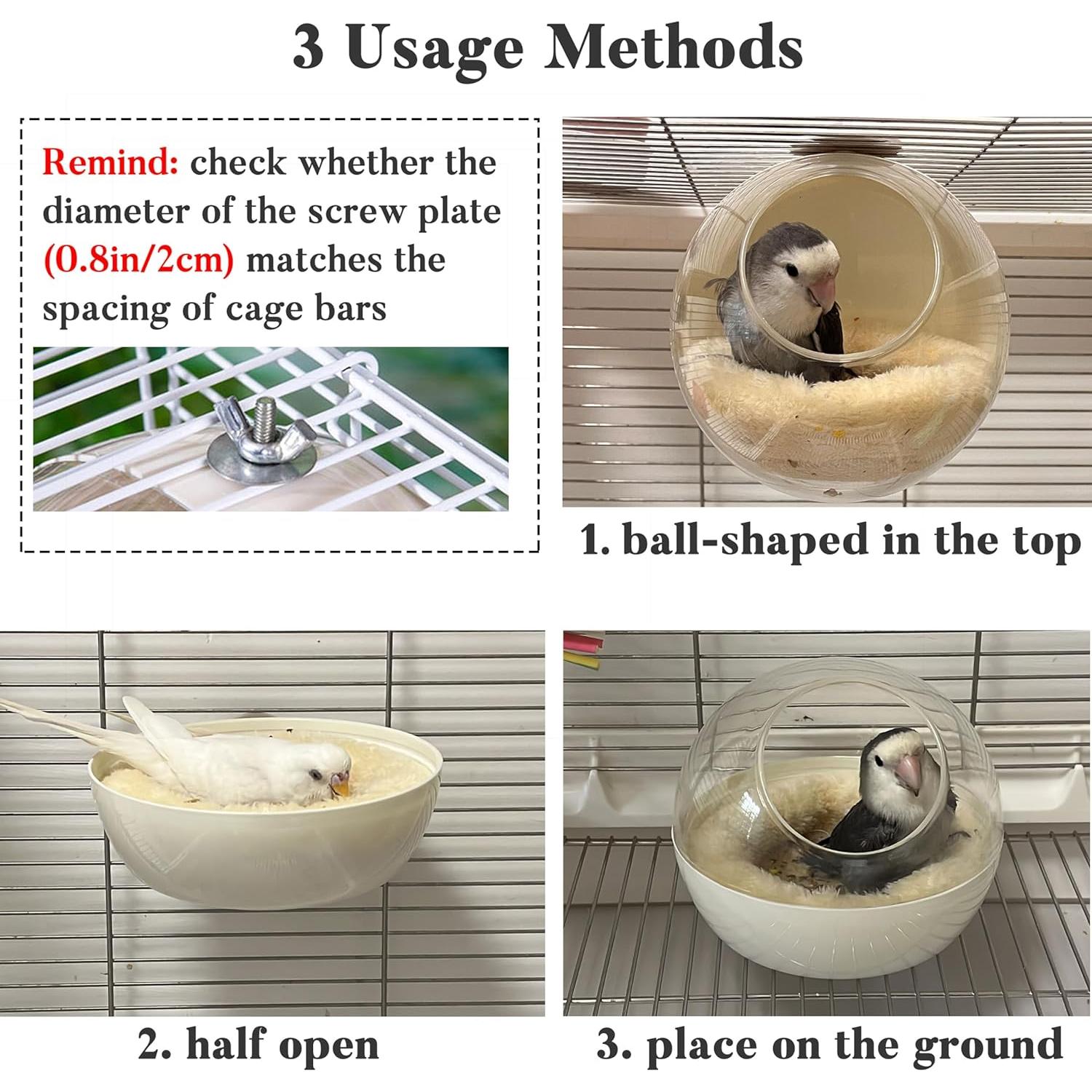 3 Usage Methods

Remind: check whether the diameter of the screw plate (0.8in/2cm) matches the spacing of cage bars

1. ball-shaped in the top

2. half open

3. place on the ground