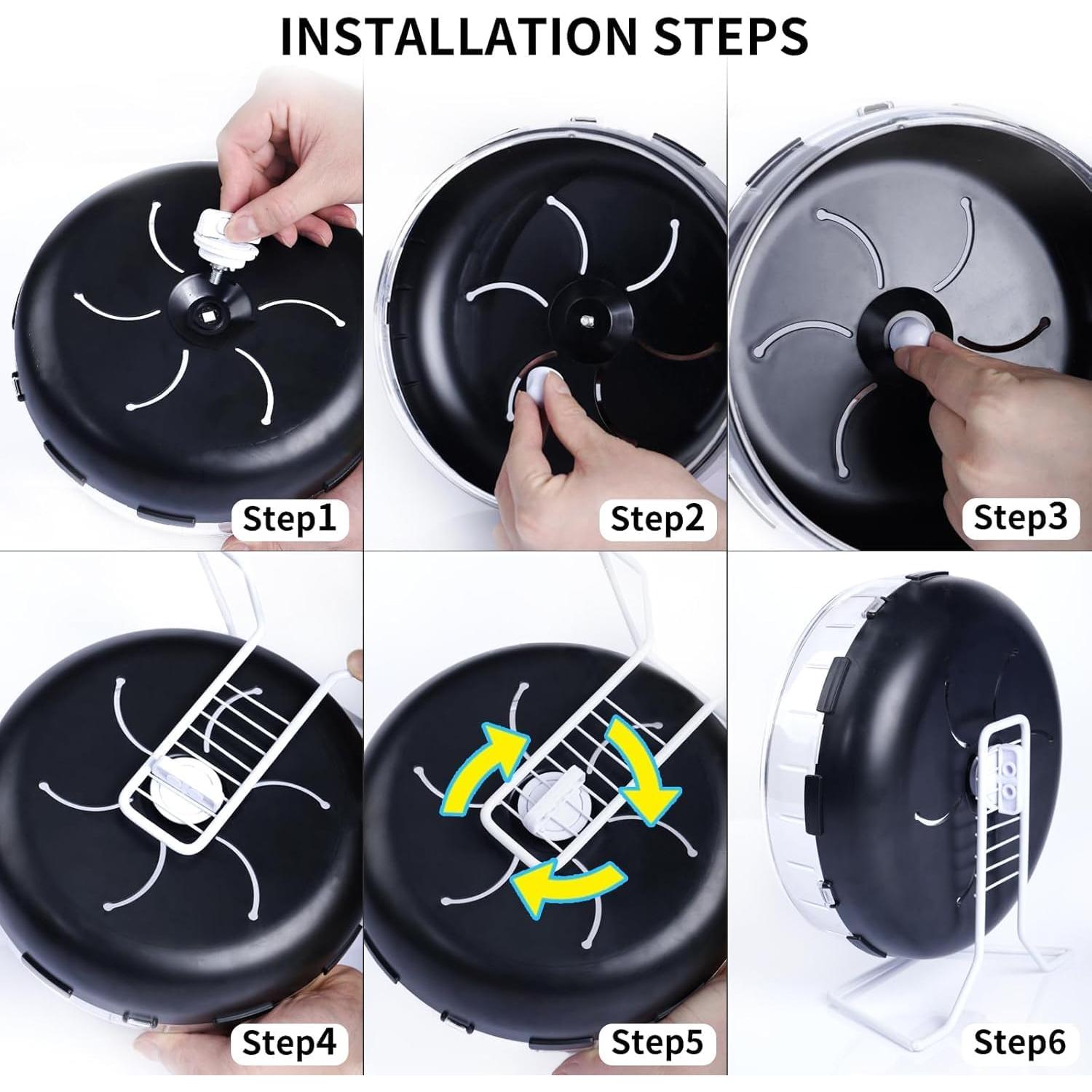 INSTALLATION STEPS

Step1

Step2

Step3

Step4

Step5

Step6