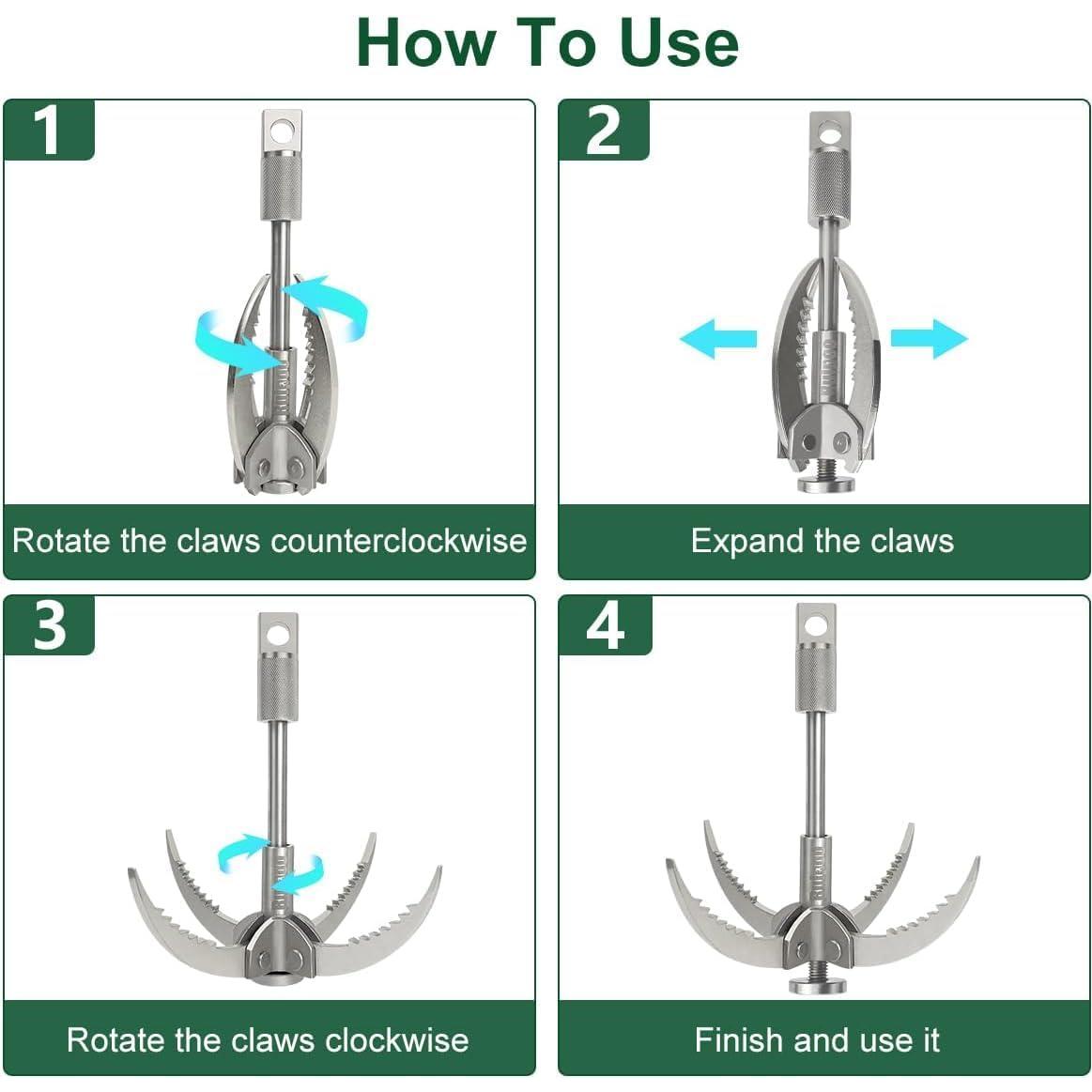 How To Use

1

Rotate the claws counterclockwise

2

Expand the claws

3

Rotate the claws clockwise

4

Finish and use it