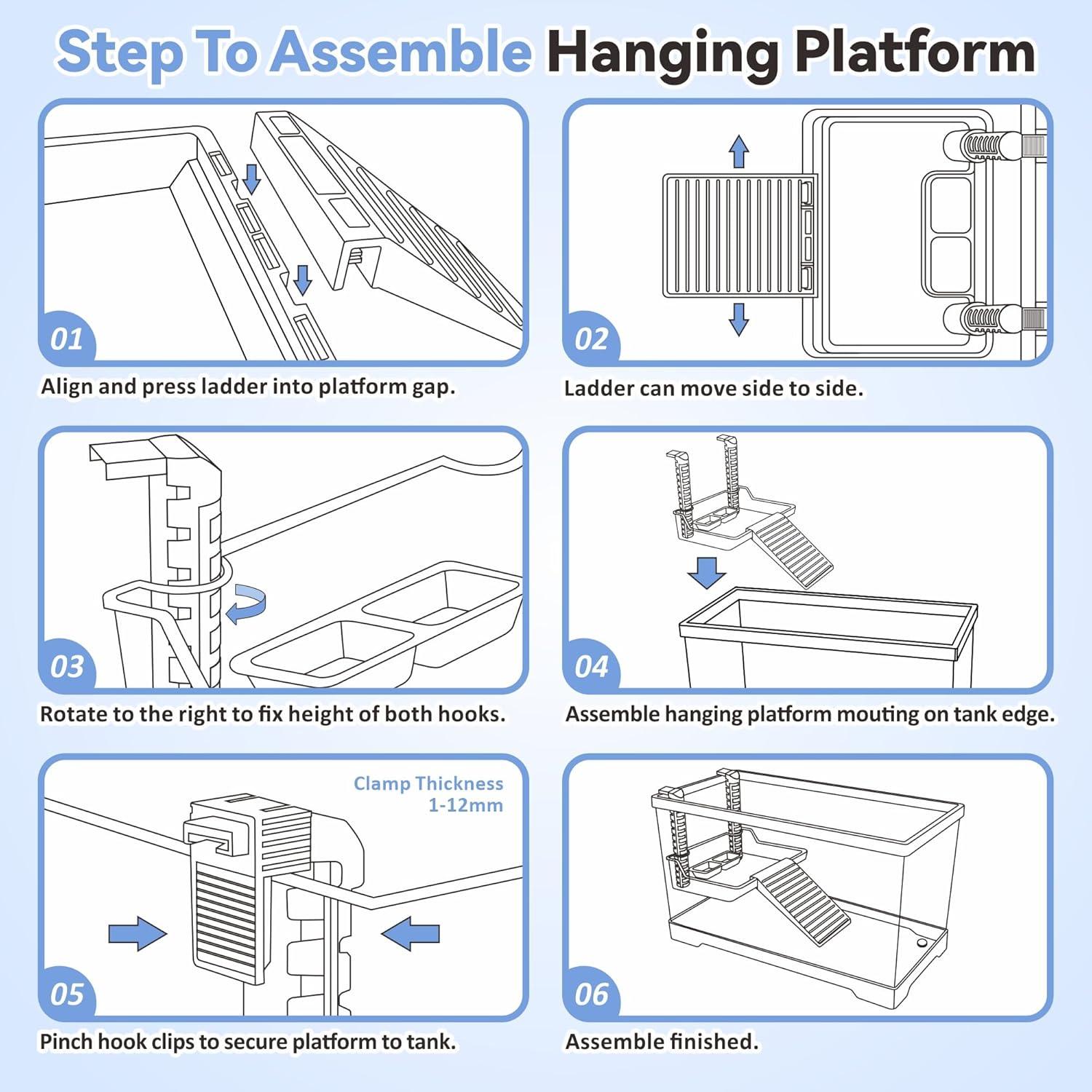 Step To Assemble Hanging Platform

01
Align and press ladder into platform gap.

02
Ladder can move side to side.

03
Rotate to the right to fix height of both hooks.

04
Assemble hanging platform mouting on tank edge.

Clamp Thickness 1-12mm

05
Pinch hook clips to secure platform to tank.

06
Assemble finished.