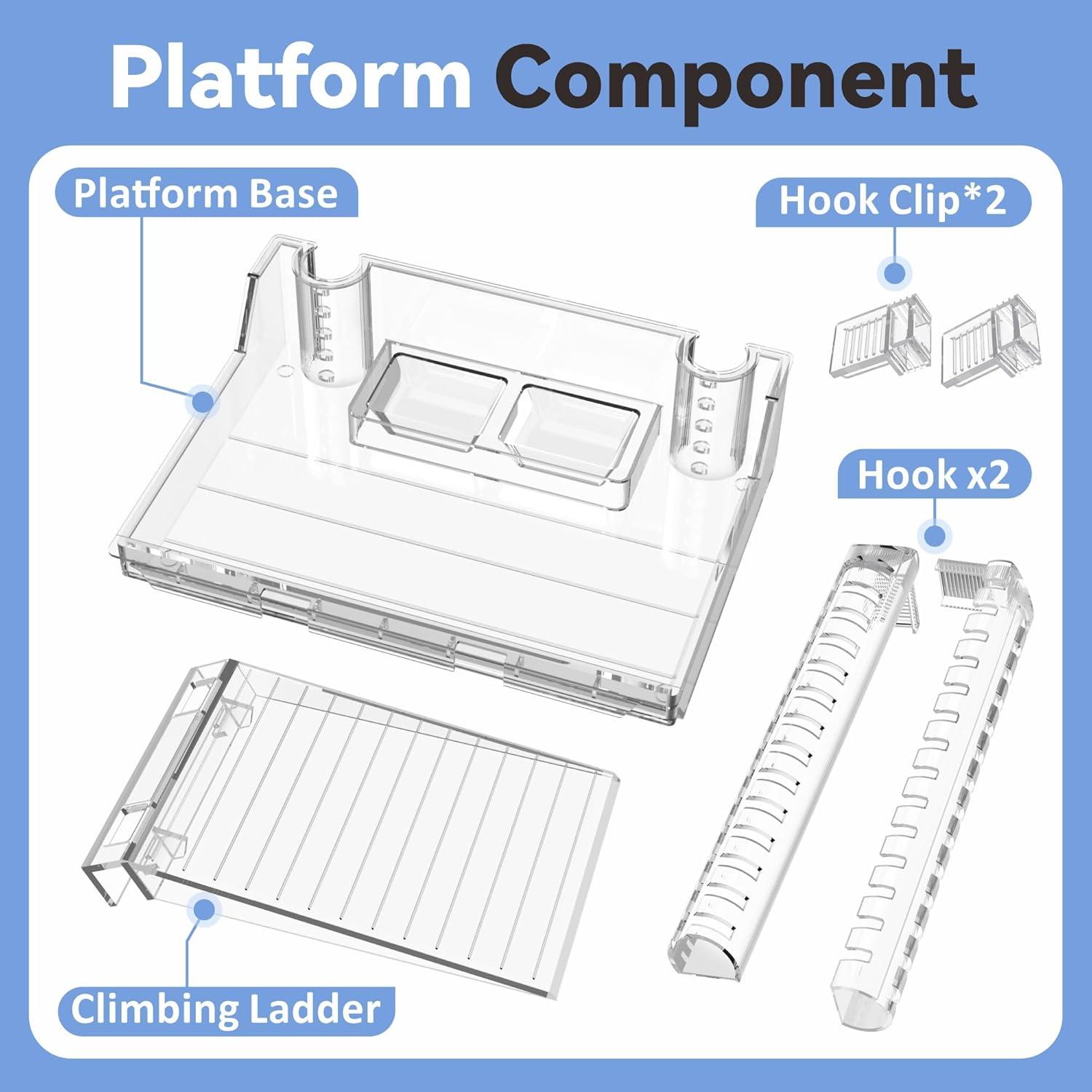 Platform Component

Platform Base

Hook Clip*2

Hook x2

Climbing Ladder