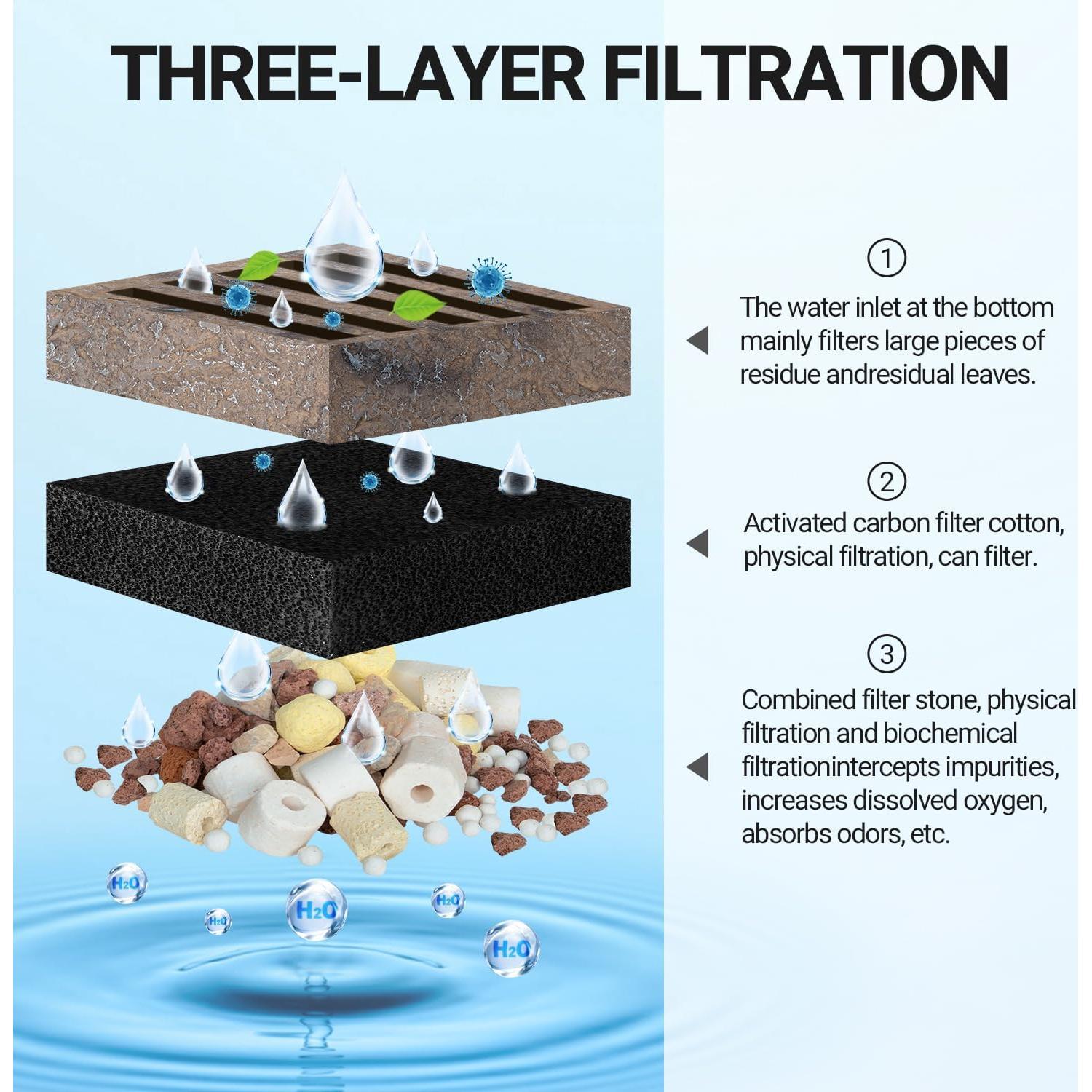 THREE-LAYER FILTRATION

①
The water inlet at the bottom mainly filters large pieces of residue andresidual leaves.

②
Activated carbon filter cotton, physical filtration, can filter.

③
Combined filter stone, physical filtration and biochemical filtrationintercepts impurities, increases dissolved oxygen, absorbs odors, etc.

$H_2O$

$H_2O$

$H_2O$

$H_2O$

$H_2O$